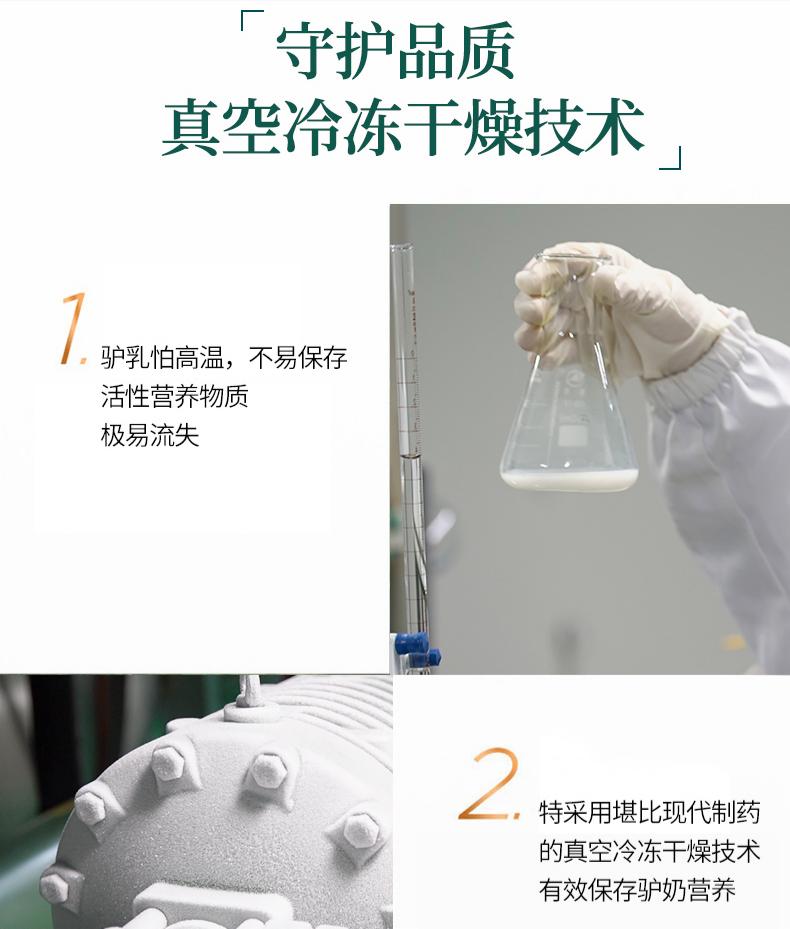 「守护品质
真空冷冻干燥技术」

1. 驴乳怕高温，不易保存
活性营养物质
极易流失

2. 特采用堪比现代制药
的真空冷冻干燥技术
有效保存驴奶营养