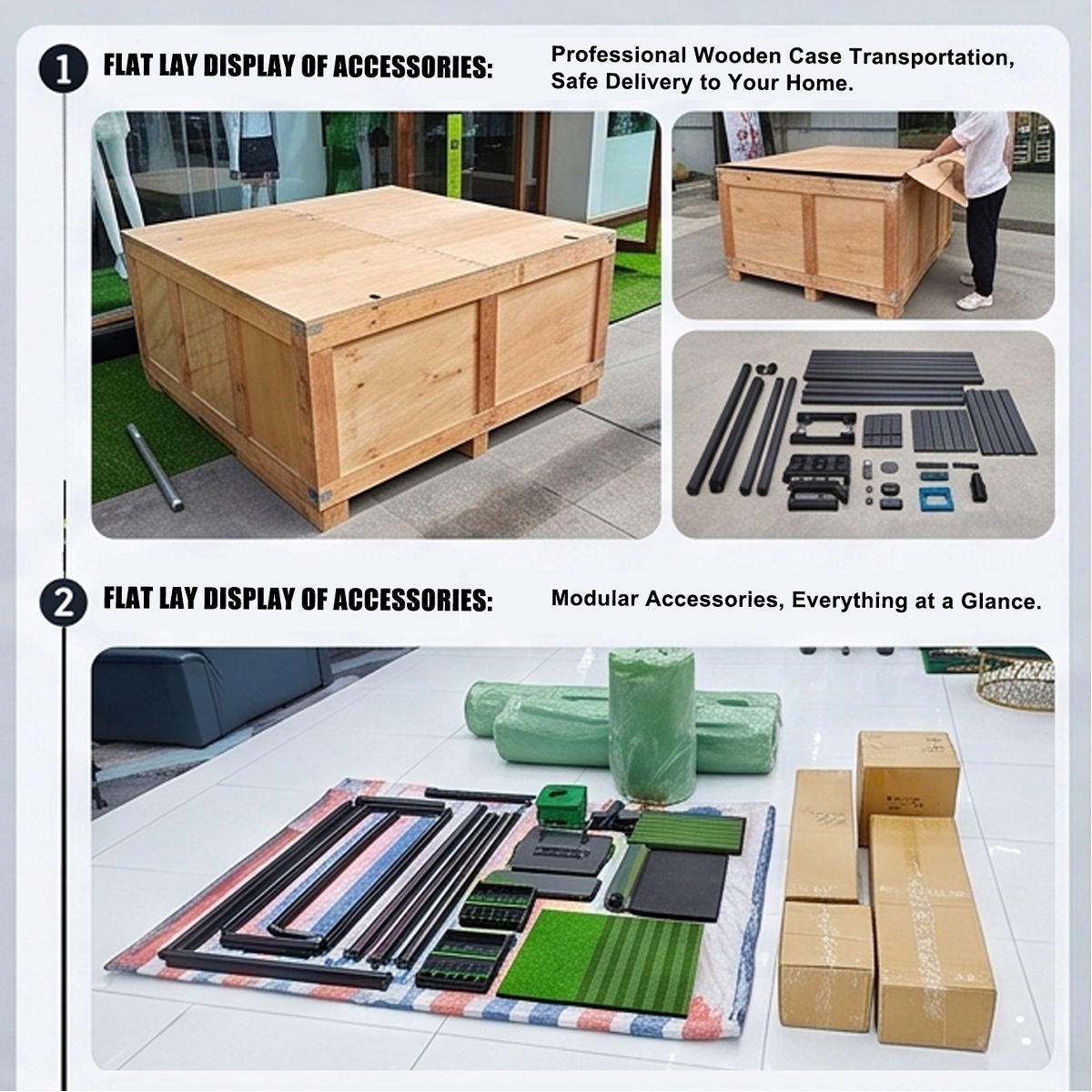 1 FLAT LAY DISPLAY OF ACCESSORIES:

Professional Wooden Case Transportation, Safe Delivery to Your Home.

2 FLAT LAY DISPLAY OF ACCESSORIES:

Modular Accessories, Everything at a Glance.