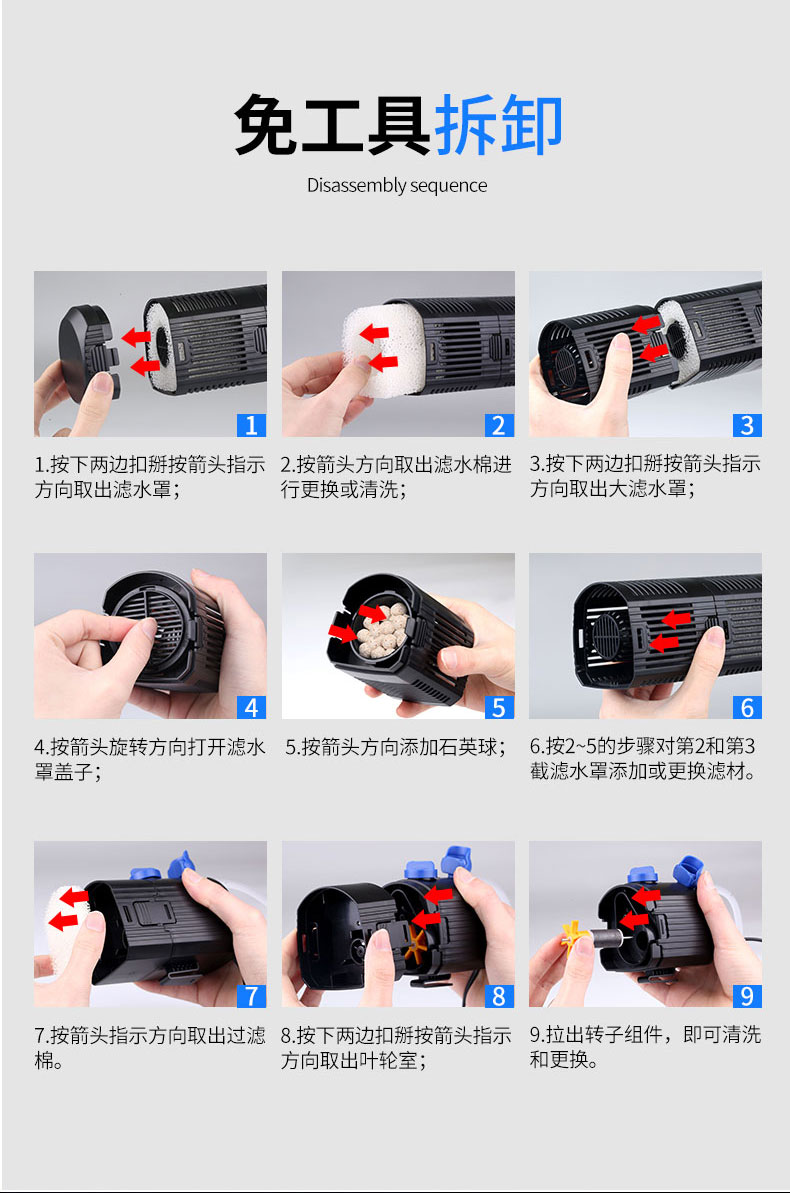 免工具拆卸

Disassembly sequence

1

1.按下两边扣掰按箭头指示方向取出滤水罩；

2

2.按箭头方向取出滤水棉进行更换或清洗；

3

3.按下两边扣掰按箭头指示方向取出大滤水罩；

4

4.按箭头旋转方向打开滤水罩盖子；

5

5.按箭头方向添加石英球；

6

6.按2~5的步骤对第2和第3截滤水罩添加或更换滤材。

7

7.按箭头指示方向取出过滤棉。

8

8.按下两边扣掰按箭头指示方向取出叶轮室；

9

9.拉出转子组件，即可清洗和更换。