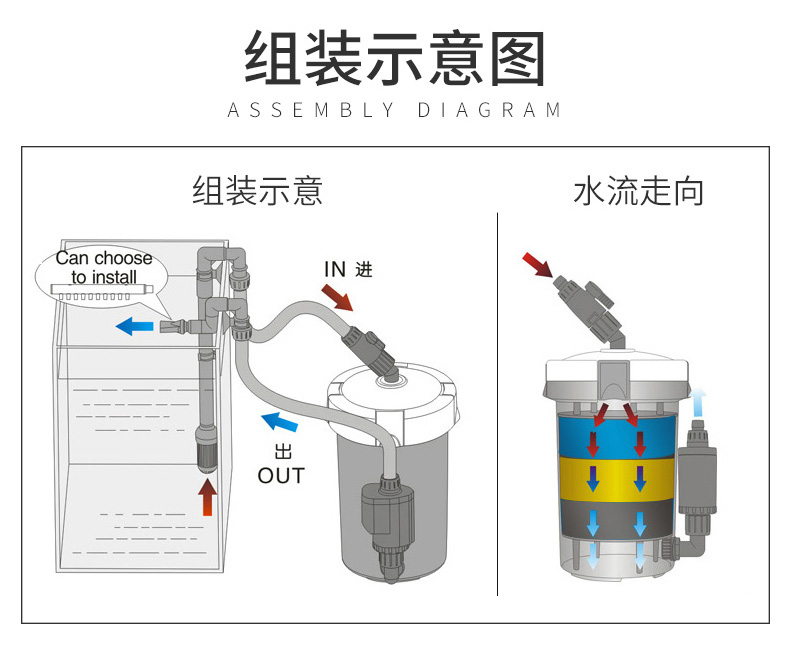 组装示意图
ASSEMBLY DIAGRAM

组装示意

Can choose to install

IN 进

出
OUT

水流走向