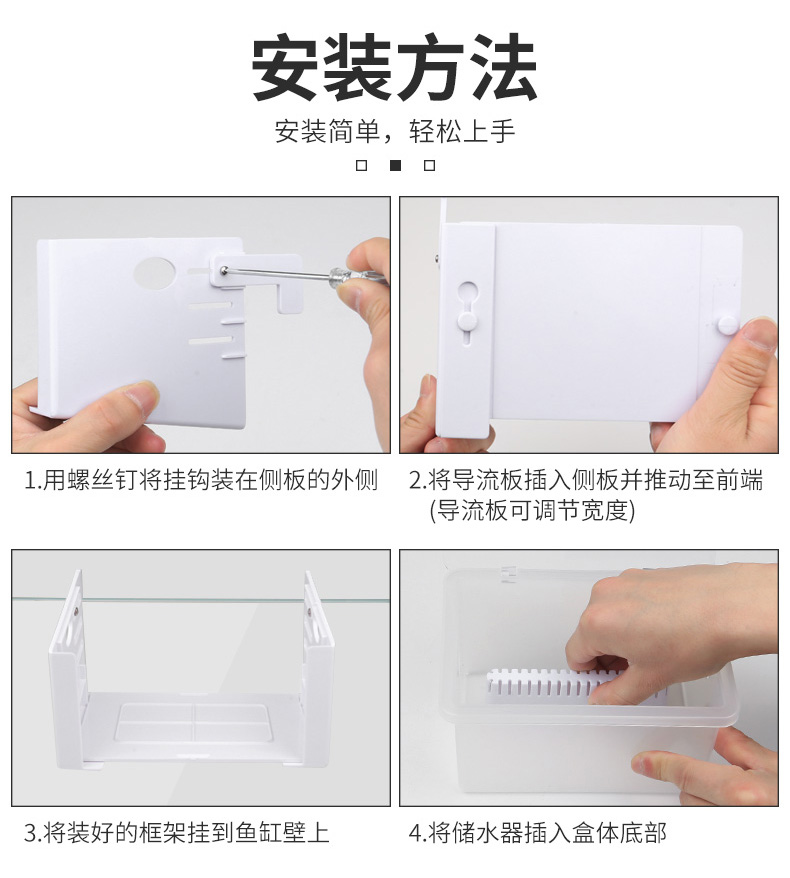 安装方法

安装简单，轻松上手

1.用螺丝钉将挂钩装在侧板的外侧

2.将导流板插入侧板并推动至前端
(导流板可调节宽度)

3.将装好的框架挂到鱼缸壁上

4.将储水器插入盒体底部