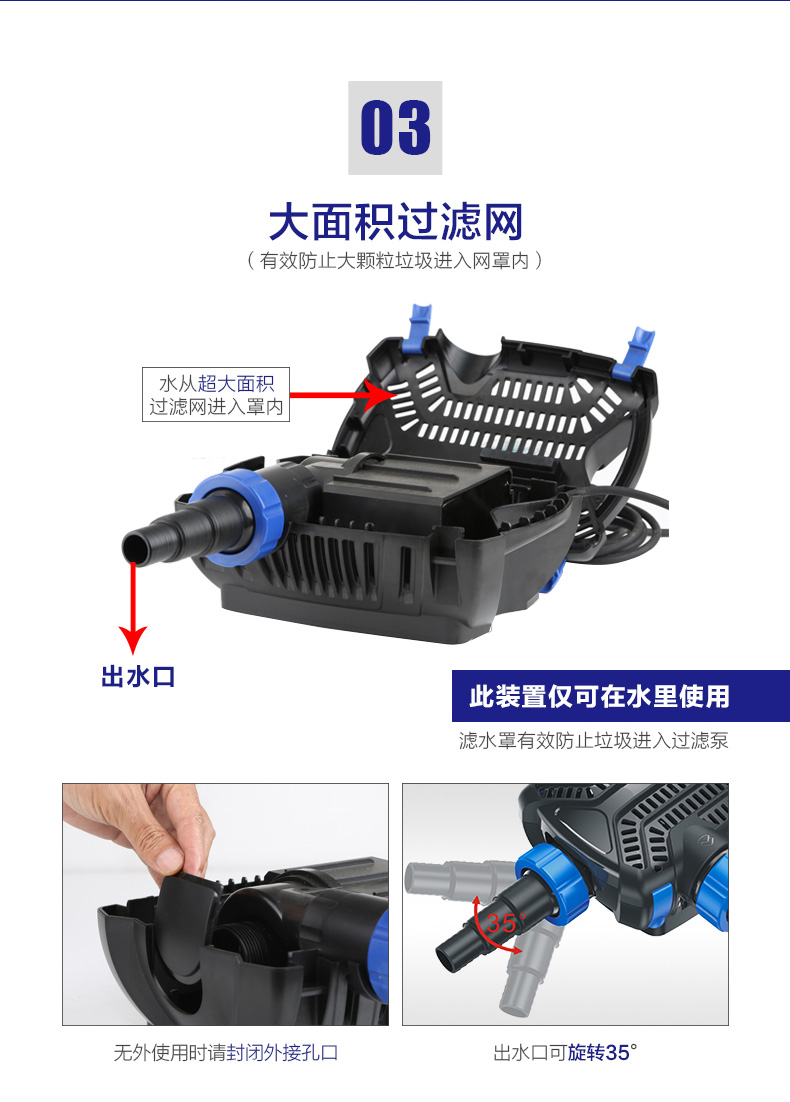 03

大面积过滤网

（有效防止大颗粒垃圾进入网罩内）

水从超大面积过滤网进入罩内

出水口

此装置仅可在水里使用

滤水罩有效防止垃圾进入过滤泵

35°

无外使用时请封闭外接孔口

出水口可旋转35°