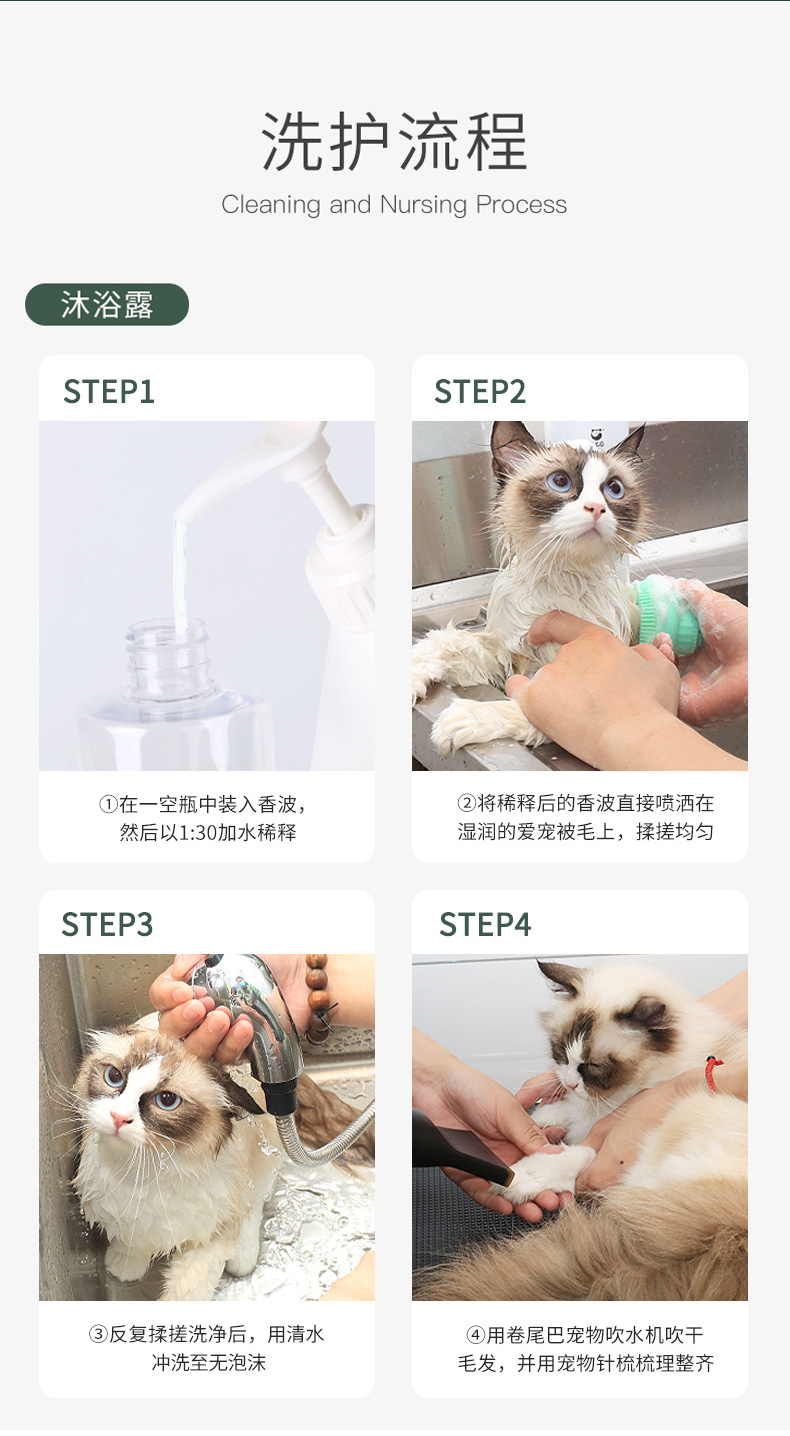 洗护流程

Cleaning and Nursing Process

沐浴露

STEP1

①在一空瓶中装入香波，然后以1:30加水稀释

STEP2

②将稀释后的香波直接喷洒在湿润的爱宠被毛上，揉搓均匀

STEP3

③反复揉搓洗净后，用清水冲洗至无泡沫

STEP4

④用卷尾巴宠物吹水机吹干毛发，并用宠物针梳梳理整齐