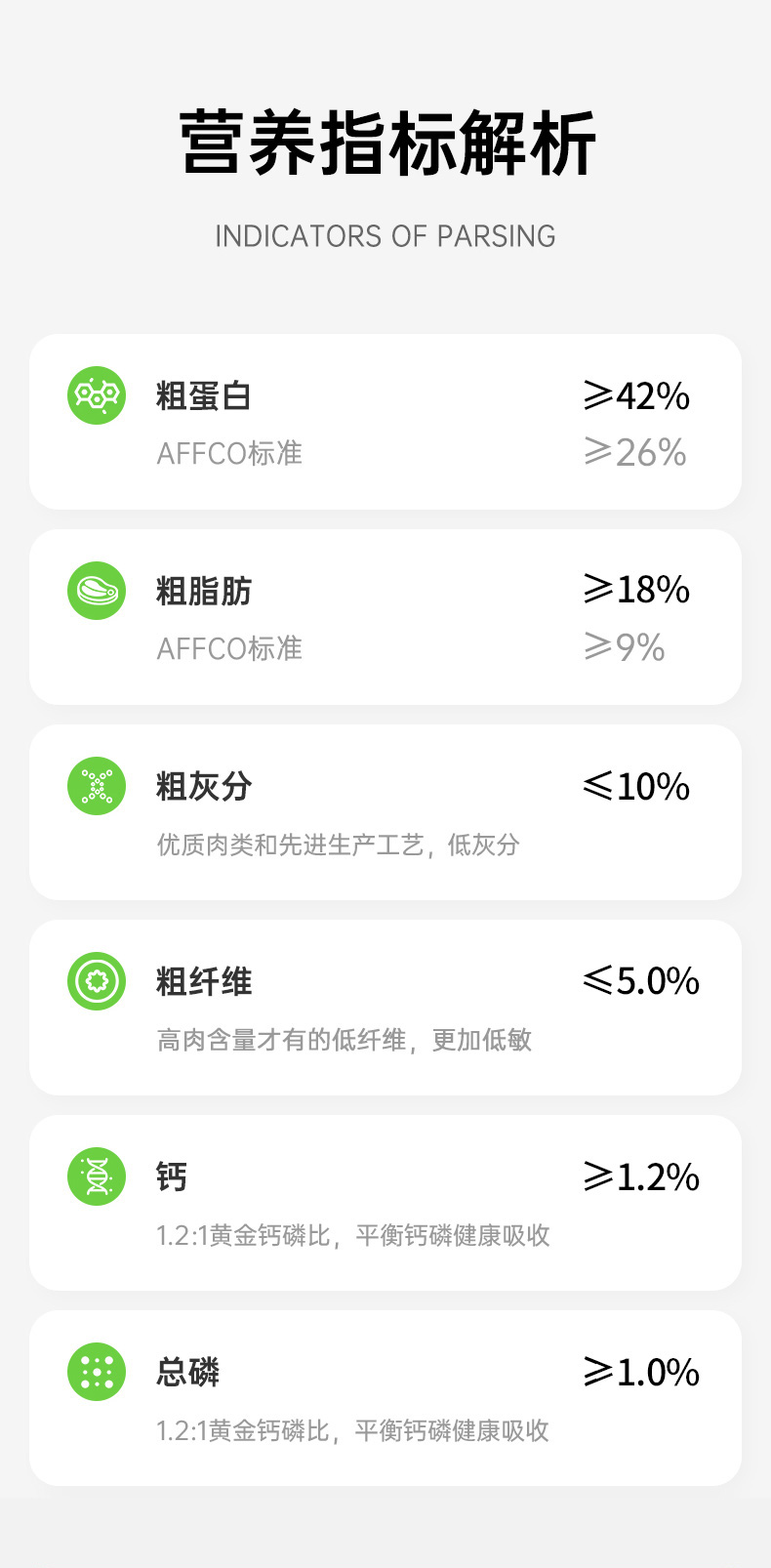 营养指标解析

INDICATORS OF PARSING

粗蛋白
≥42%
AFFCO标准
≥26%

粗脂肪
≥18%
AFFCO标准
≥9%

粗灰分
≤10%
优质肉类和先进生产工艺，低灰分

粗纤维
≤5.0%
高肉含量才有的低纤维，更加低敏

钙
≥1.2%
1.2:1黄金钙磷比，平衡钙磷健康吸收

总磷
≥1.0%
1.2:1黄金钙磷比，平衡钙磷健康吸收