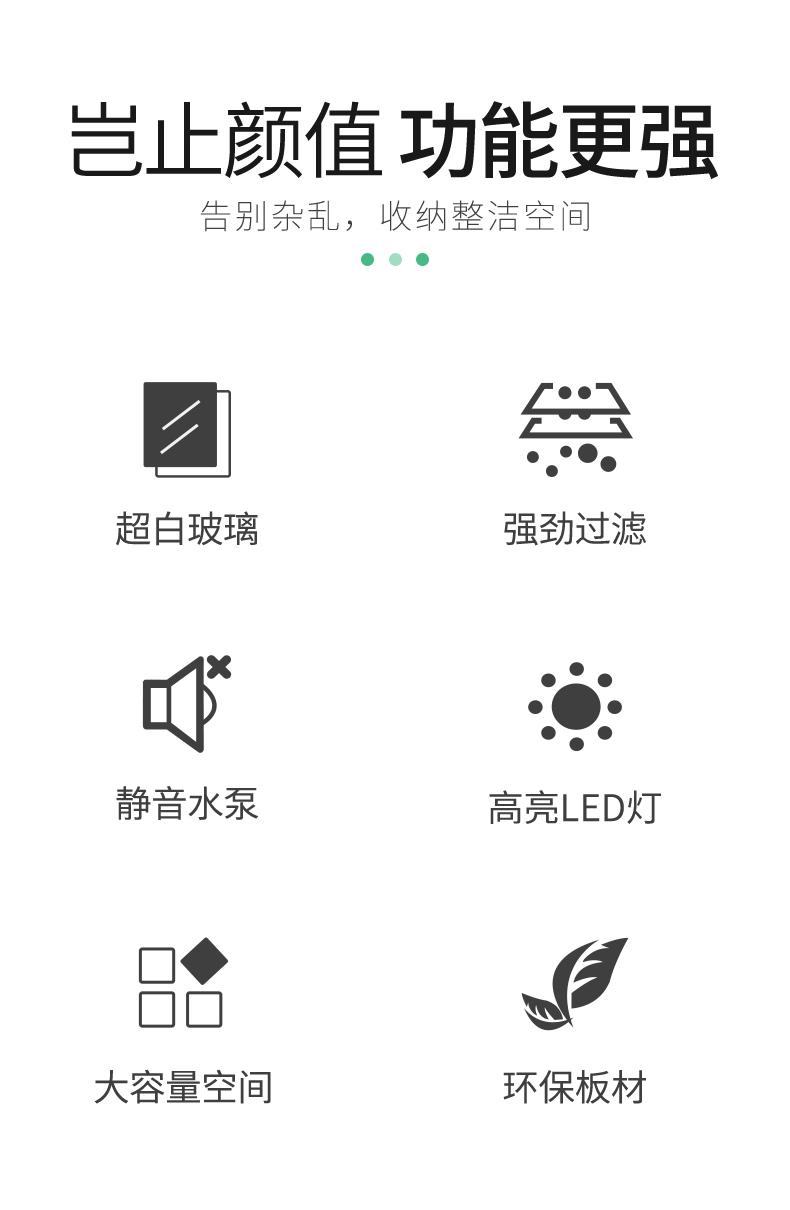 岂止颜值 功能更强

告别杂乱，收纳整洁空间

超白玻璃

强劲过滤

静音水泵

高亮LED灯

大容量空间

环保板材