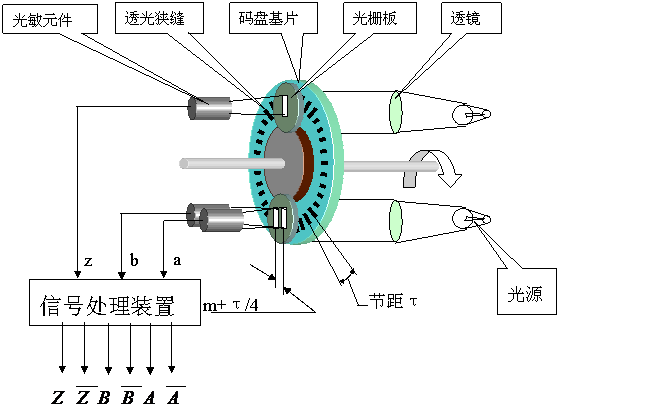 光敏元件

透光狭缝

码盘基片

光栅板

透镜

z

b

a

信号处理装置

m+ τ/4

节距 τ

光源

$Z$ $\overline{Z}$ $B$ $\overline{B}$ $A$ $\overline{A}$