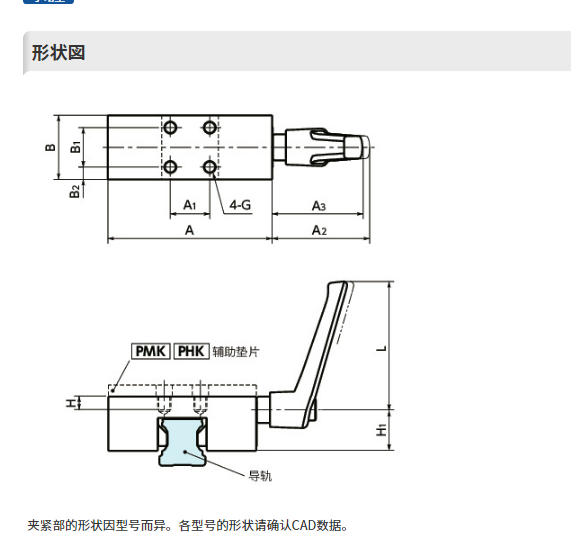 形状図

B
B1
B2
A1
4-G
A3
A
A2

PMK PHK 辅助垫片
H
L
H1
导轨

夹紧部的形状因型号而异。各型号的形状请确认CAD数据。