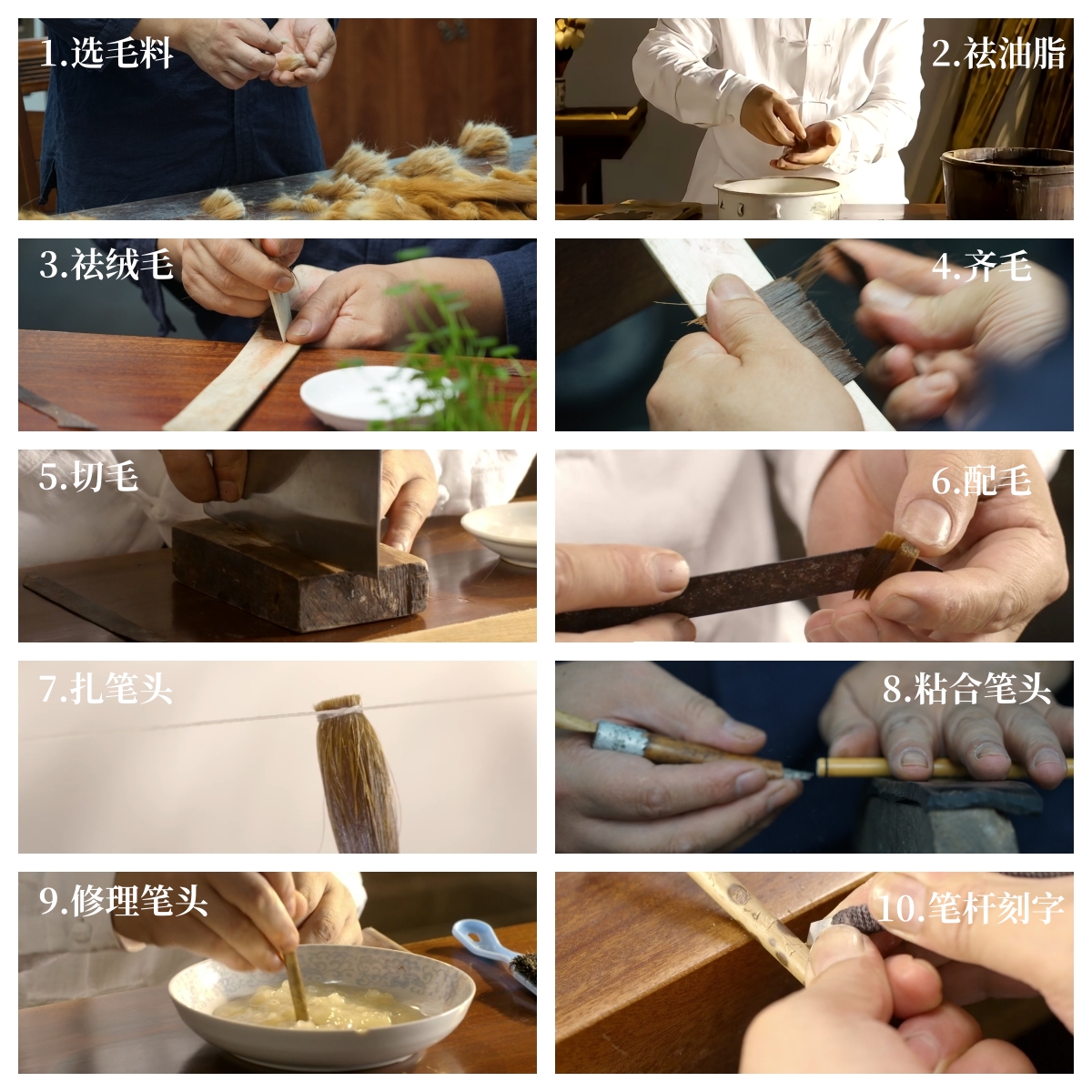 1.选毛料

2.祛油脂

3.祛绒毛

4.齐毛

5.切毛

6.配毛

7.扎笔头

8.粘合笔头

9.修理笔头

10.笔杆刻字