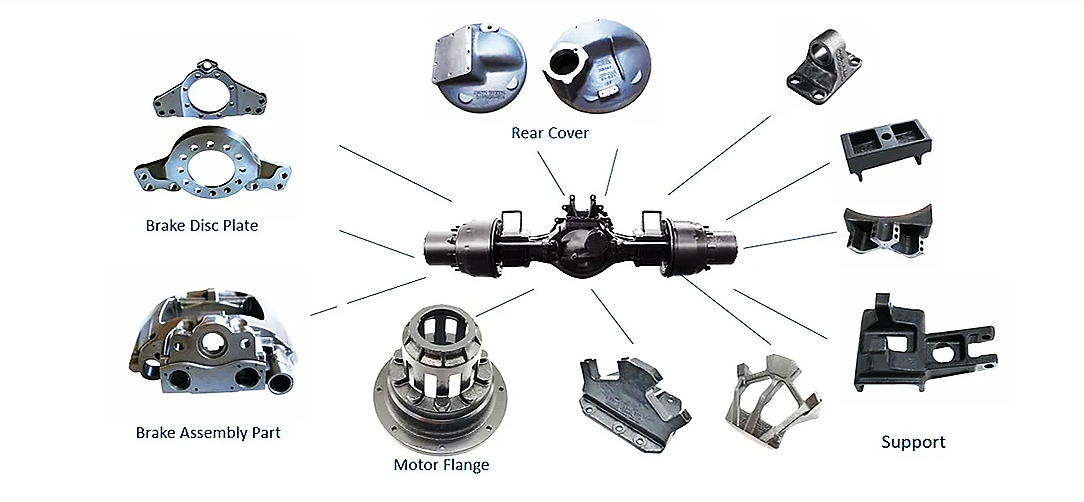 Rear Cover

Brake Disc Plate

Brake Assembly Part

Motor Flange

Support