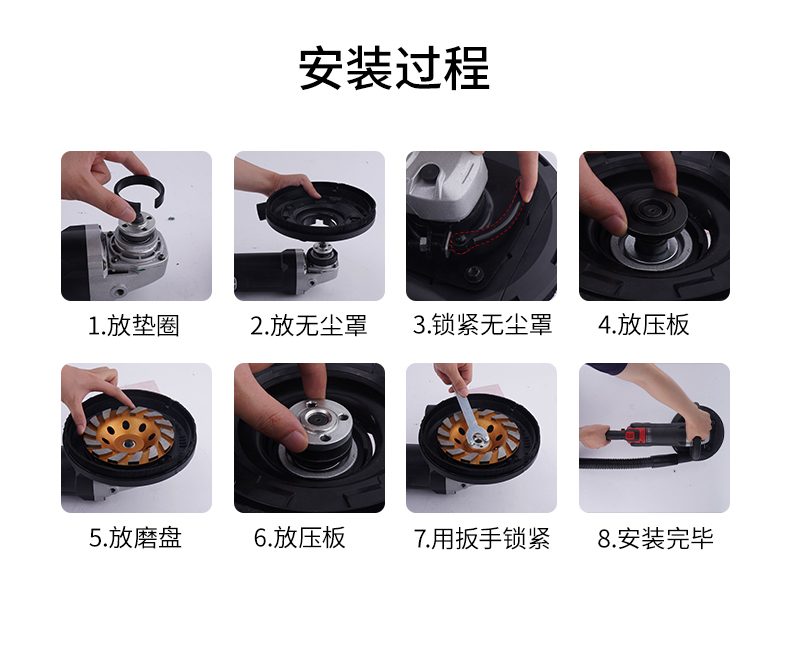 安装过程

1.放垫圈

2.放无尘罩

3.锁紧无尘罩

4.放压板

5.放磨盘

6.放压板

7.用扳手锁紧

8.安装完毕