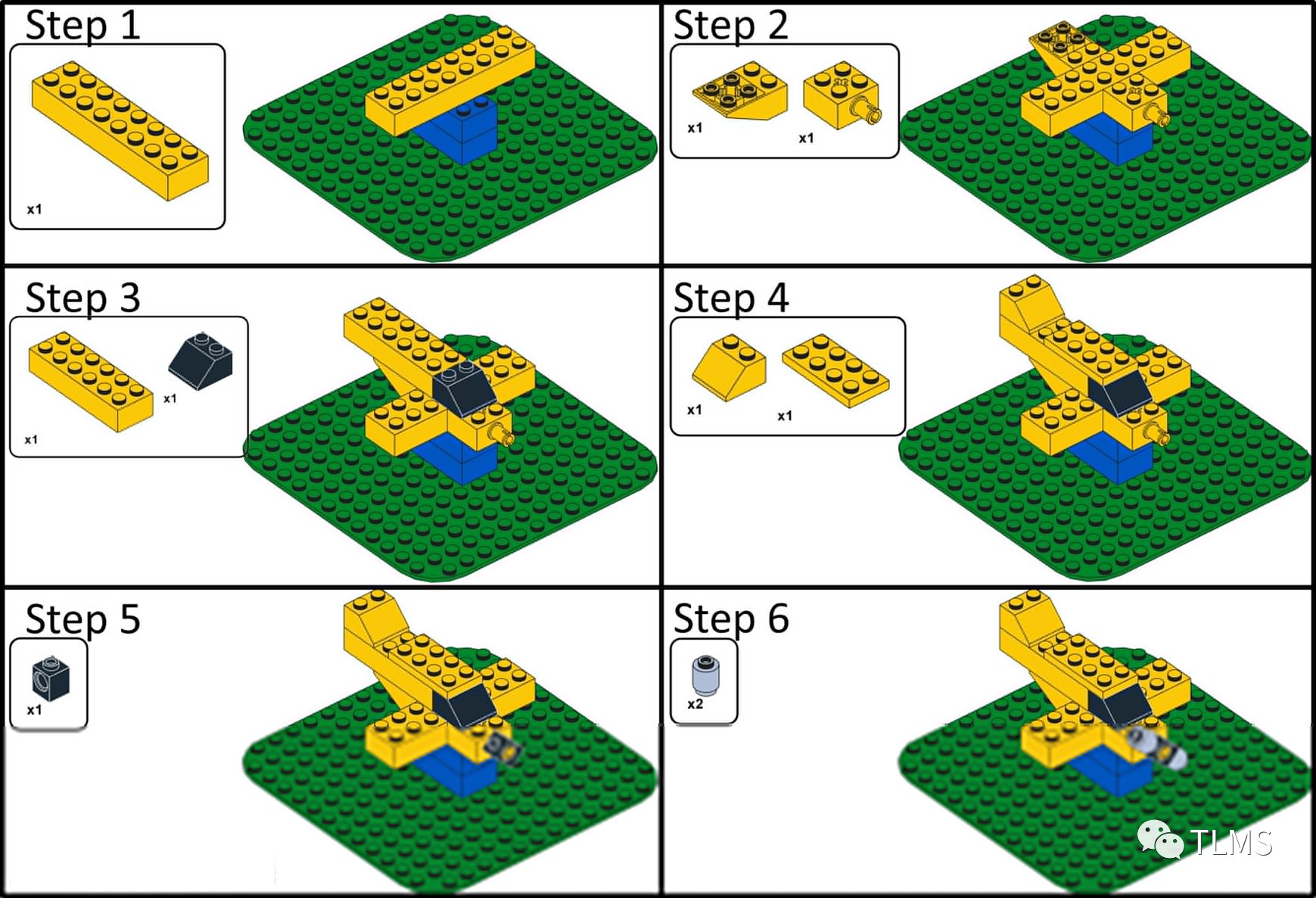 Step 1
x1

Step 2
x1
x1

Step 3
x1
x1

Step 4
x1
x1

Step 5
x1

Step 6
x2

TLMS