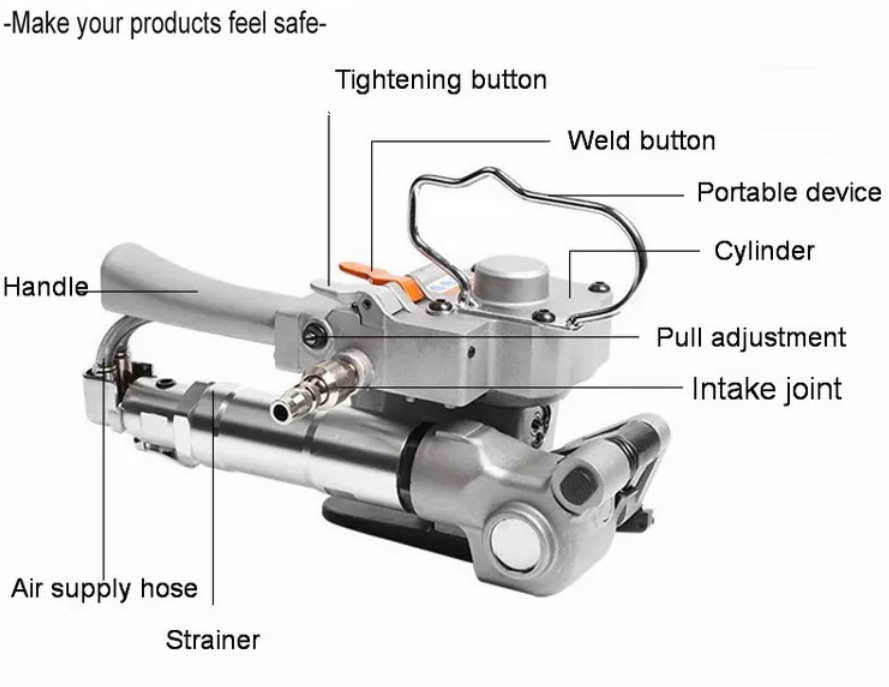 -Make your products feel safe-

Tightening button

Weld button

Portable device

Cylinder

Handle

Pull adjustment

Intake joint

Air supply hose

Strainer