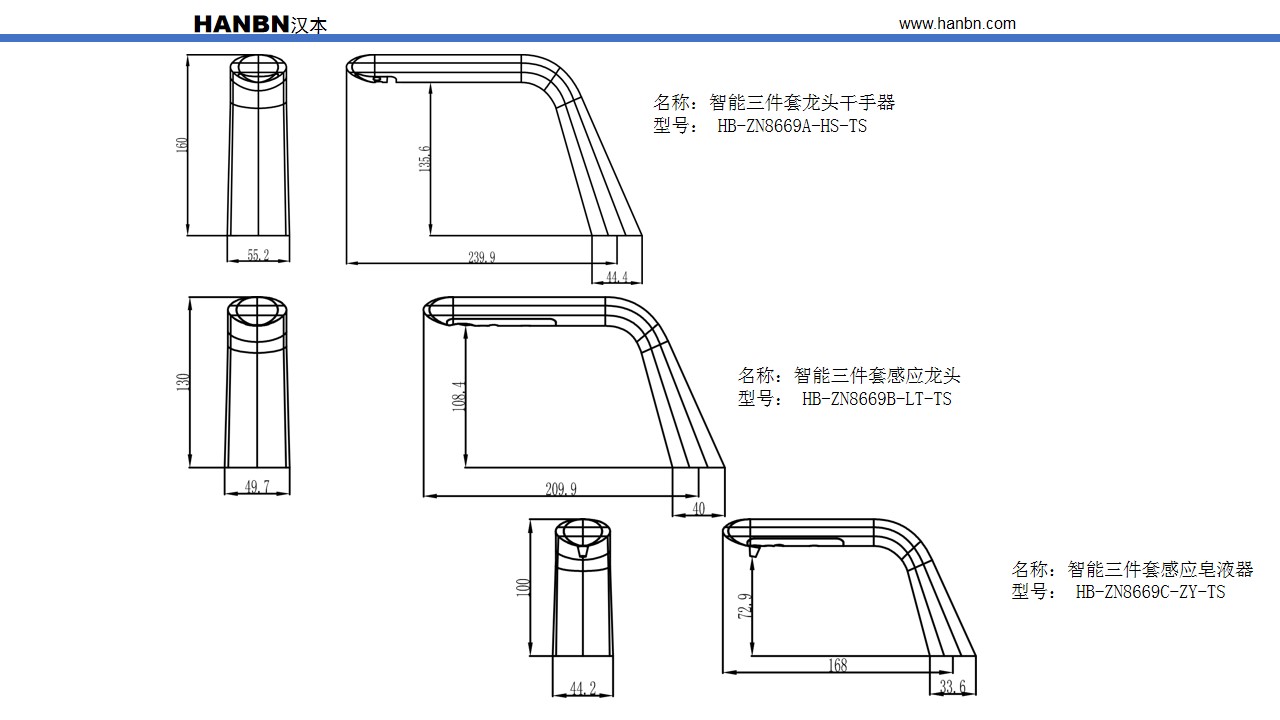 HANBN汉本
www.hanbn.com

160
55.2
135.6
239.9
44.4

名称：智能三件套龙头干手器
型号： HB-ZN8669A-HS-TS

130
49.7
108.4
209.9
40

名称：智能三件套感应龙头
型号： HB-ZN8669B-LT-TS

100
44.2
72.9
168
33.6

名称：智能三件套感应皂液器
型号： HB-ZN8669C-ZY-TS