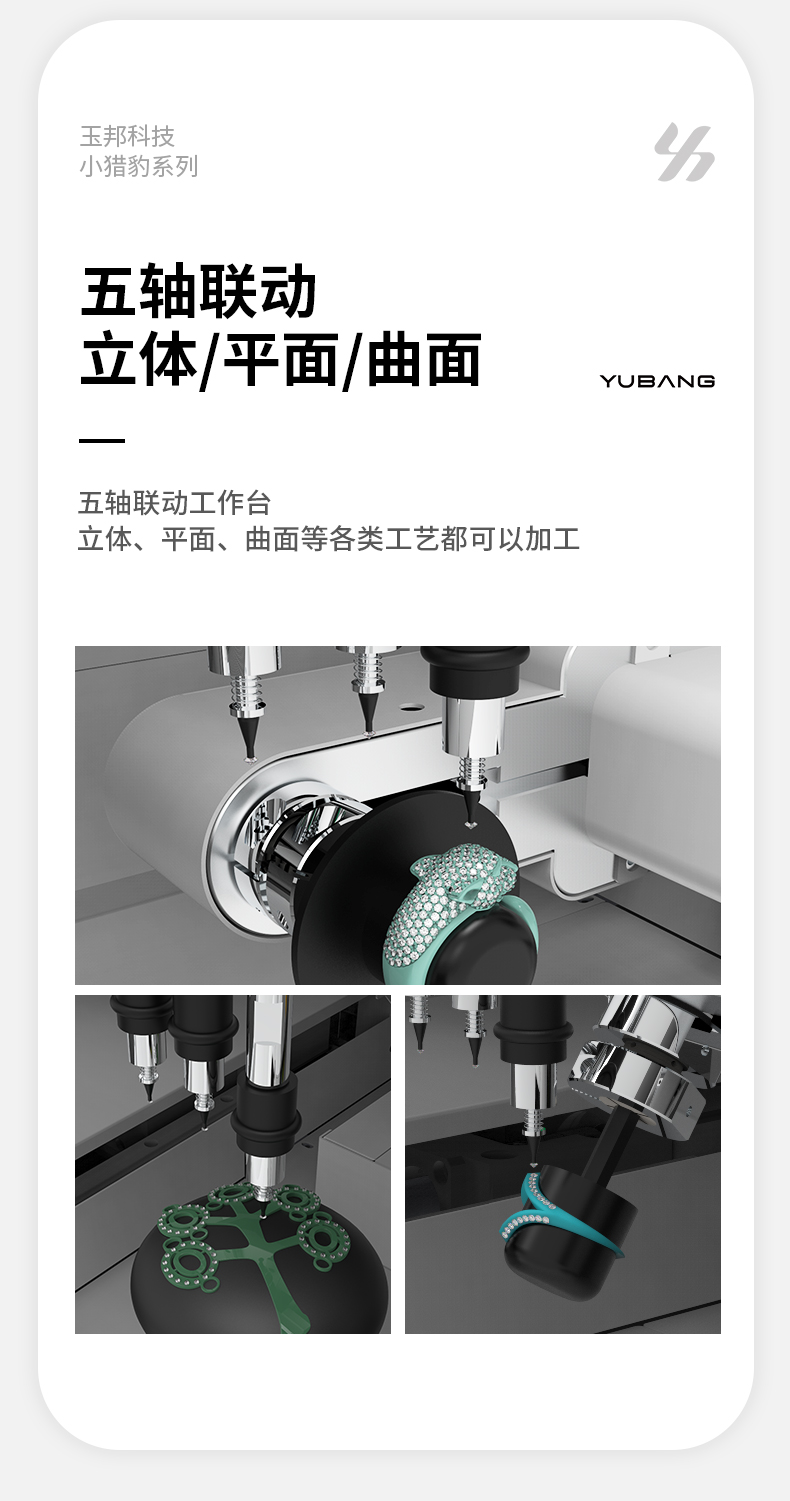 玉邦科技
小猎豹系列

五轴联动
立体/平面/曲面

YUBANG

五轴联动工作台
立体、平面、曲面等各类工艺都可以加工