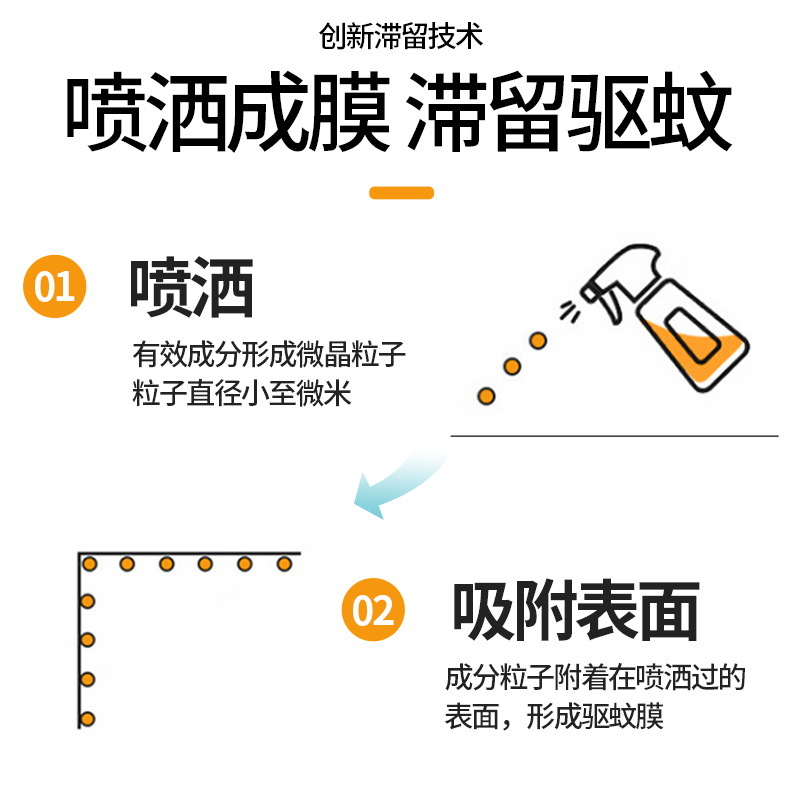 创新滞留技术

喷洒成膜 滞留驱蚊

01 喷洒

有效成分形成微晶粒子
粒子直径小至微米

02 吸附表面

成分粒子附着在喷洒过的表面，形成驱蚊膜