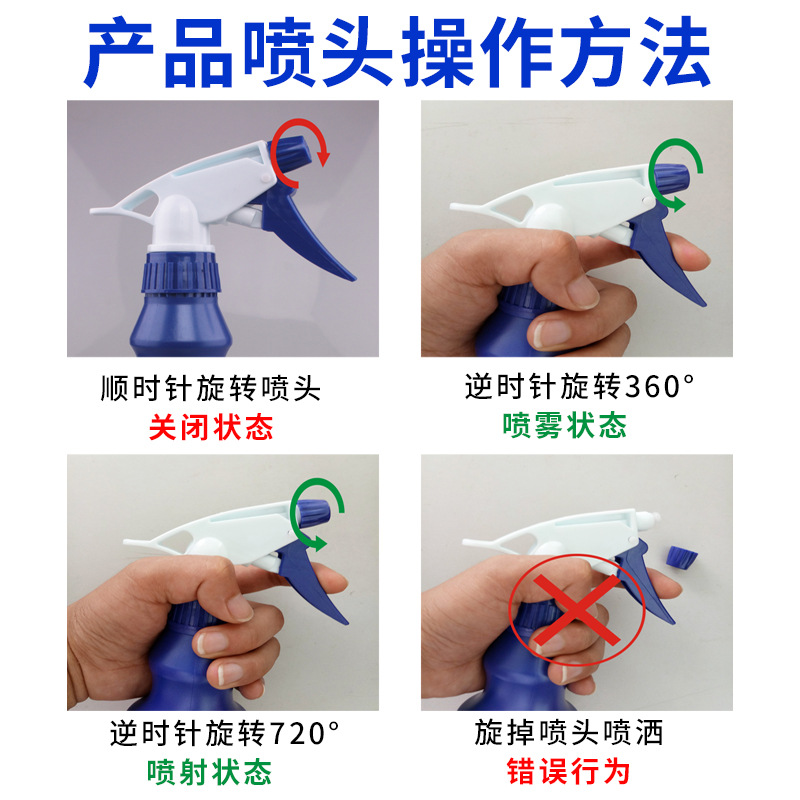 产品喷头操作方法

顺时针旋转喷头
关闭状态

逆时针旋转360°
喷雾状态

逆时针旋转720°
喷射状态

旋掉喷头喷洒
错误行为