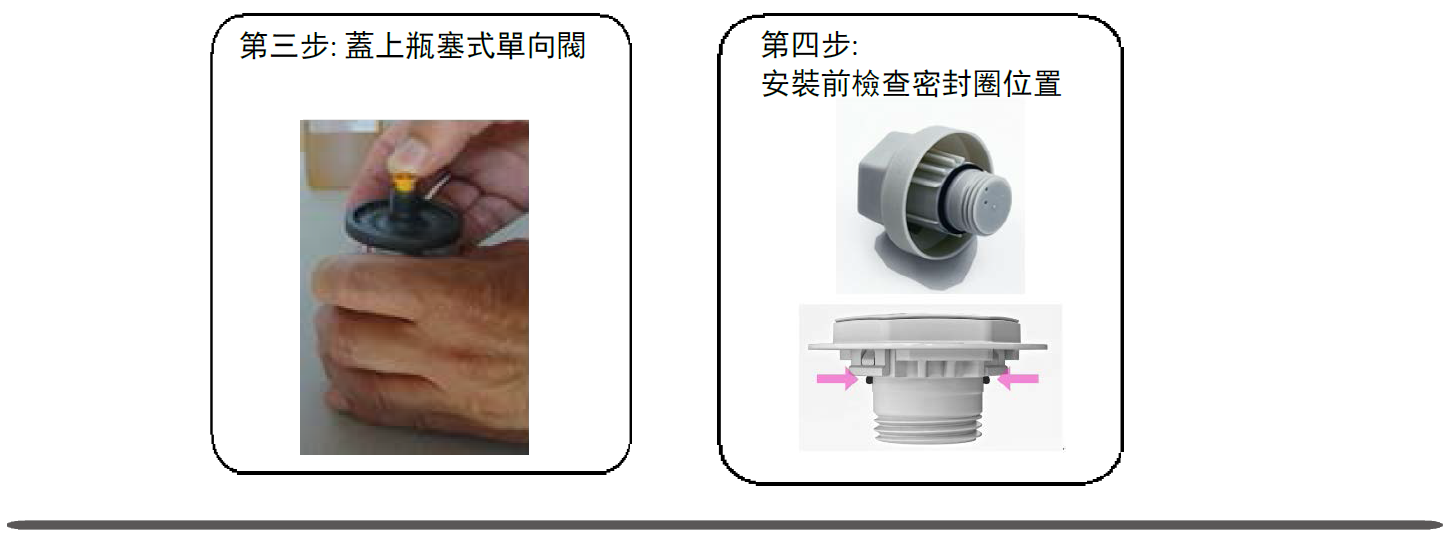 第三步: 蓋上瓶塞式單向閥

第四步:
安裝前檢查密封圈位置