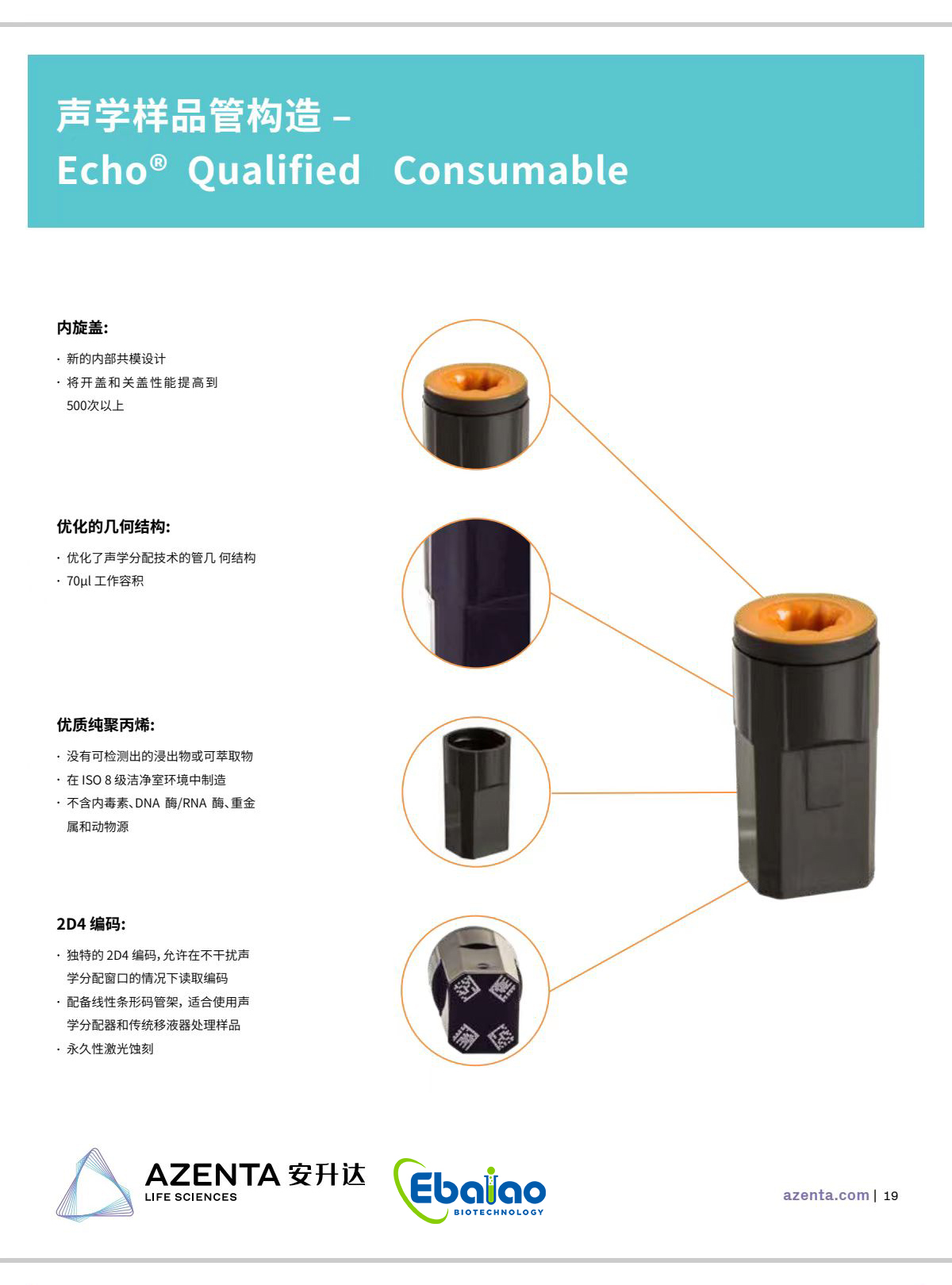 声学样品管构造 –
Echo® Qualified Consumable

内旋盖:

· 新的内部共模设计
· 将开盖和关盖性能提高到 500次以上

优化的几何结构:

· 优化了声学分配技术的管几 何结构
· 70µl 工作容积

优质纯聚丙烯:

· 没有可检测出的浸出物或可萃取物
· 在 ISO 8 级洁净室环境中制造
· 不含内毒素、DNA 酶/RNA 酶、重金属和动物源

2D4 编码:

· 独特的 2D4 编码，允许在不干扰声学分配窗口的情况下读取编码
· 配备线性条形码管架，适合使用声学分配器和传统移液器处理样品
· 永久性激光蚀刻

AZENTA 安升达
LIFE SCIENCES

Ebaiao
BIOTECHNOLOGY

azenta.com | 19