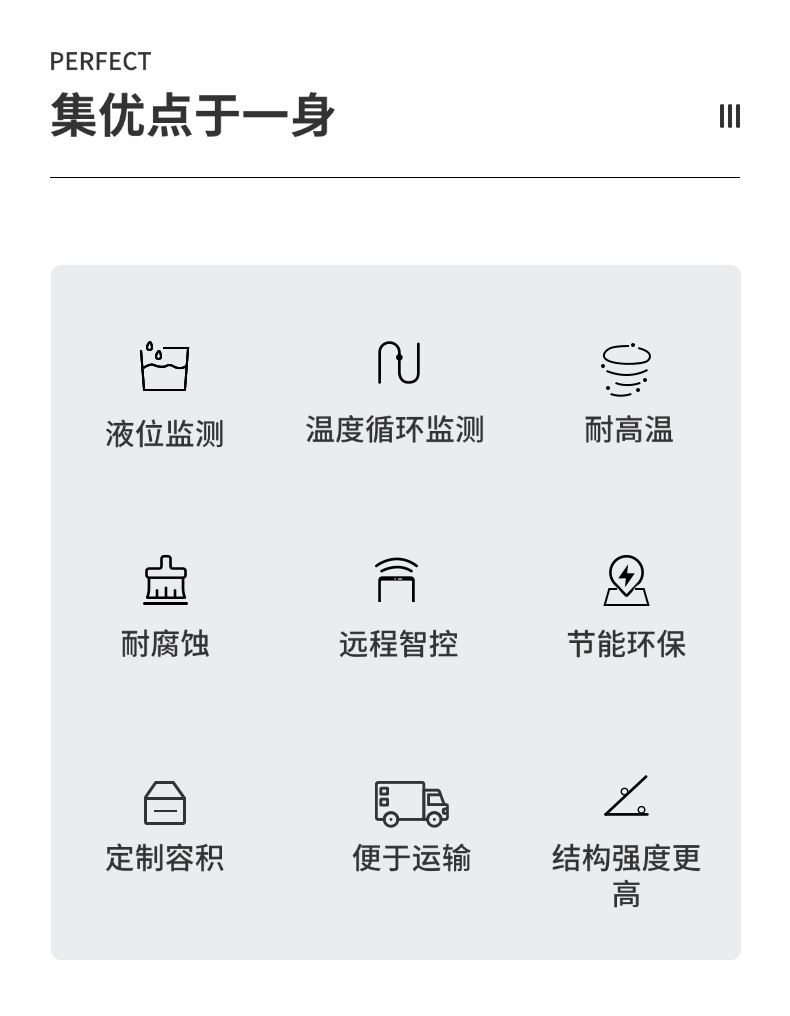 PERFECT
集优点于一身

液位监测

温度循环监测

耐高温

耐腐蚀

远程智控

节能环保

定制容积

便于运输

结构强度更高