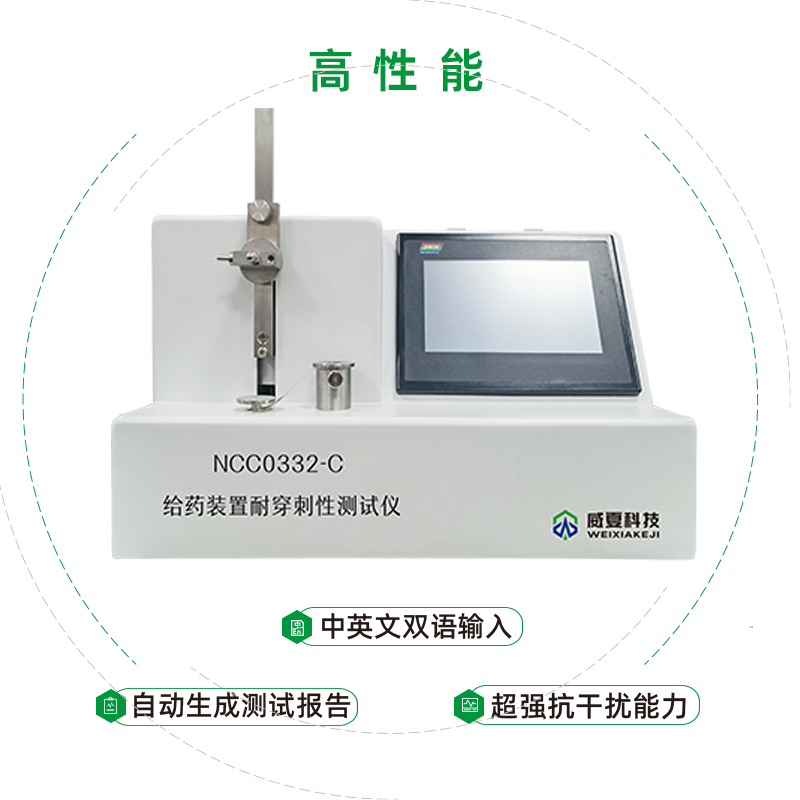 高性能

NCC0332-C

给药装置耐穿刺性测试仪

威夏科技
WEIXIAKEJI

中英文双语输入

自动生成测试报告

超强抗干扰能力