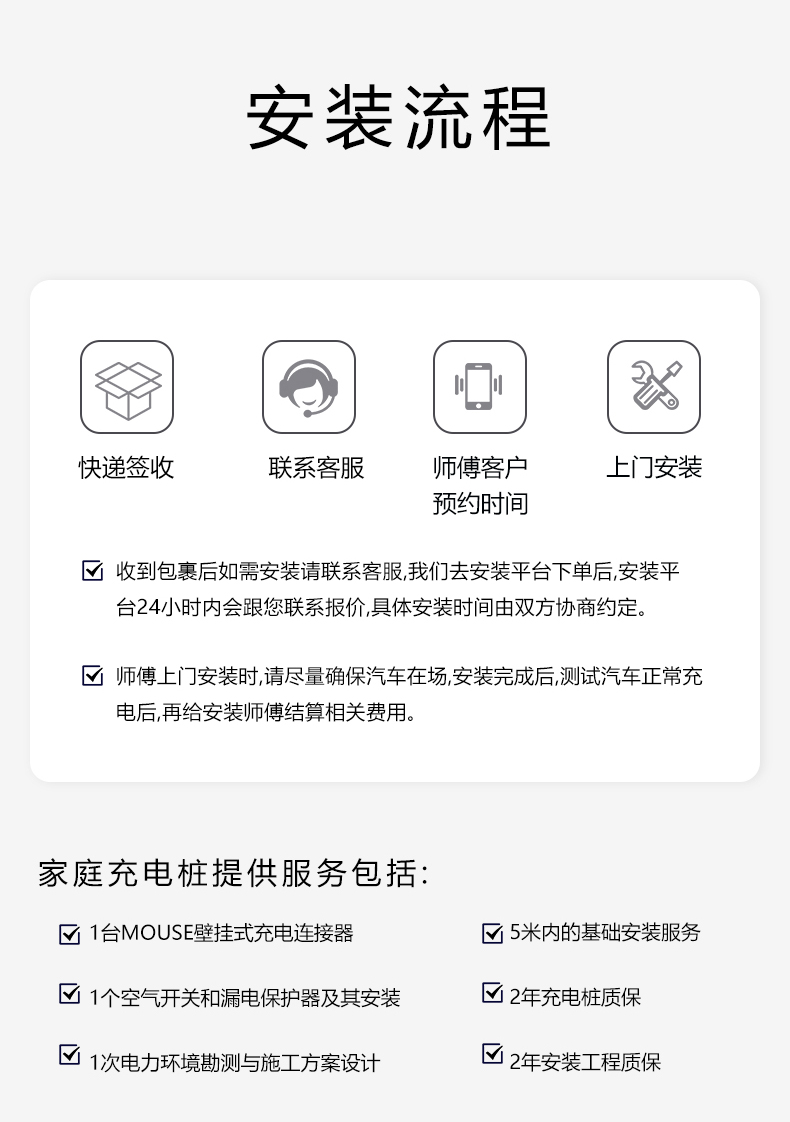 安装流程

快递签收

联系客服

师傅客户
预约时间

上门安装

☑ 收到包裹后如需安装请联系客服,我们去安装平台下单后,安装平台24小时内会跟您联系报价,具体安装时间由双方协商约定。

☑ 师傅上门安装时,请尽量确保汽车在场,安装完成后,测试汽车正常充电后,再给安装师傅结算相关费用。

家庭充电桩提供服务包括:

☑ 1台MOUSE壁挂式充电连接器

☑ 1个空气开关和漏电保护器及其安装

☑ 1次电力环境勘测与施工方案设计

☑ 5米内的基础安装服务

☑ 2年充电桩质保

☑ 2年安装工程质保