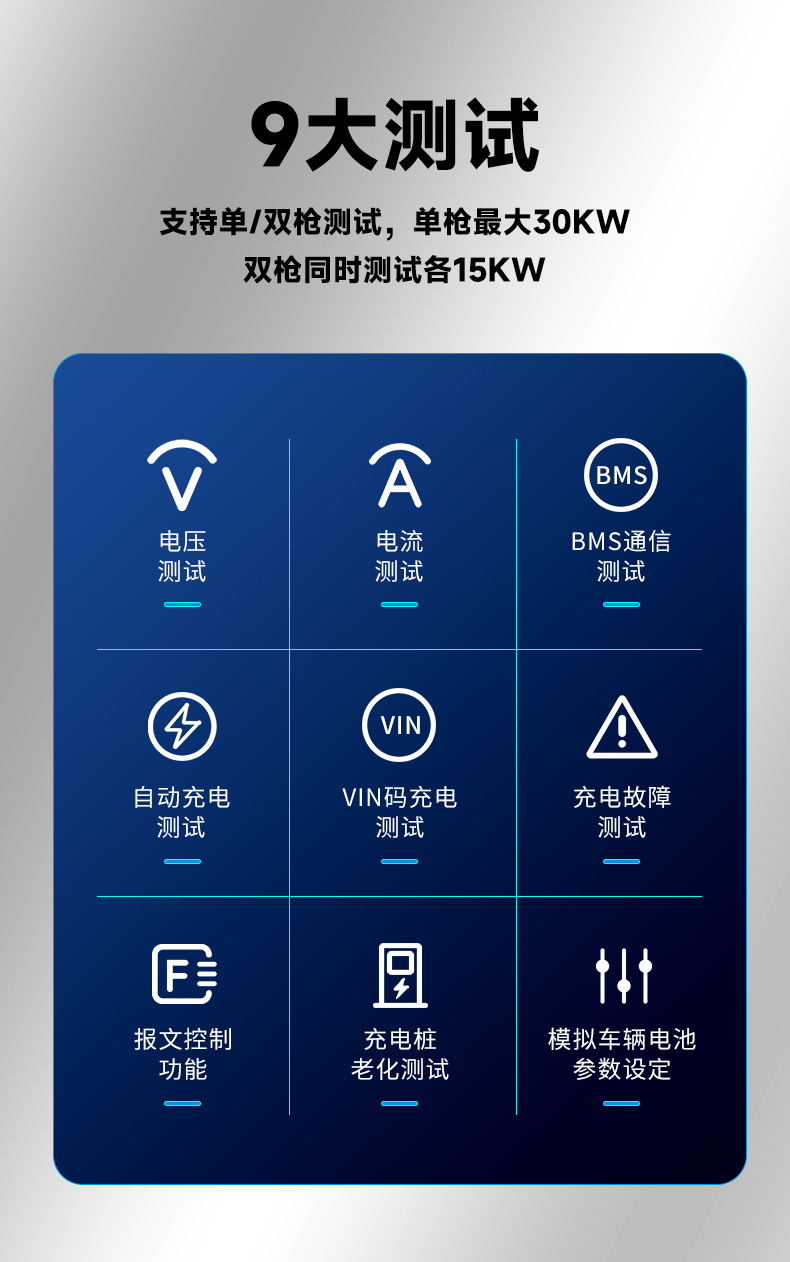 9大测试

支持单/双枪测试，单枪最大30KW
双枪同时测试各15KW

V

电压
测试

A

电流
测试

BMS

BMS通信
测试

自动充电
测试

VIN

VIN码充电
测试

充电故障
测试

F

报文控制
功能

充电桩
老化测试

模拟车辆电池
参数设定