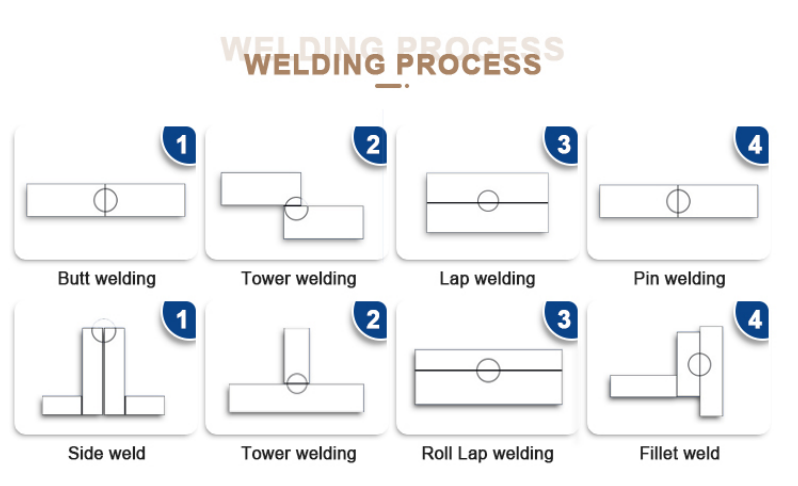 WELDING PROCESS
WELDING PROCESS

1
Butt welding

2
Tower welding

3
Lap welding

4
Pin welding

1
Side weld

2
Tower welding

3
Roll Lap welding

4
Fillet weld