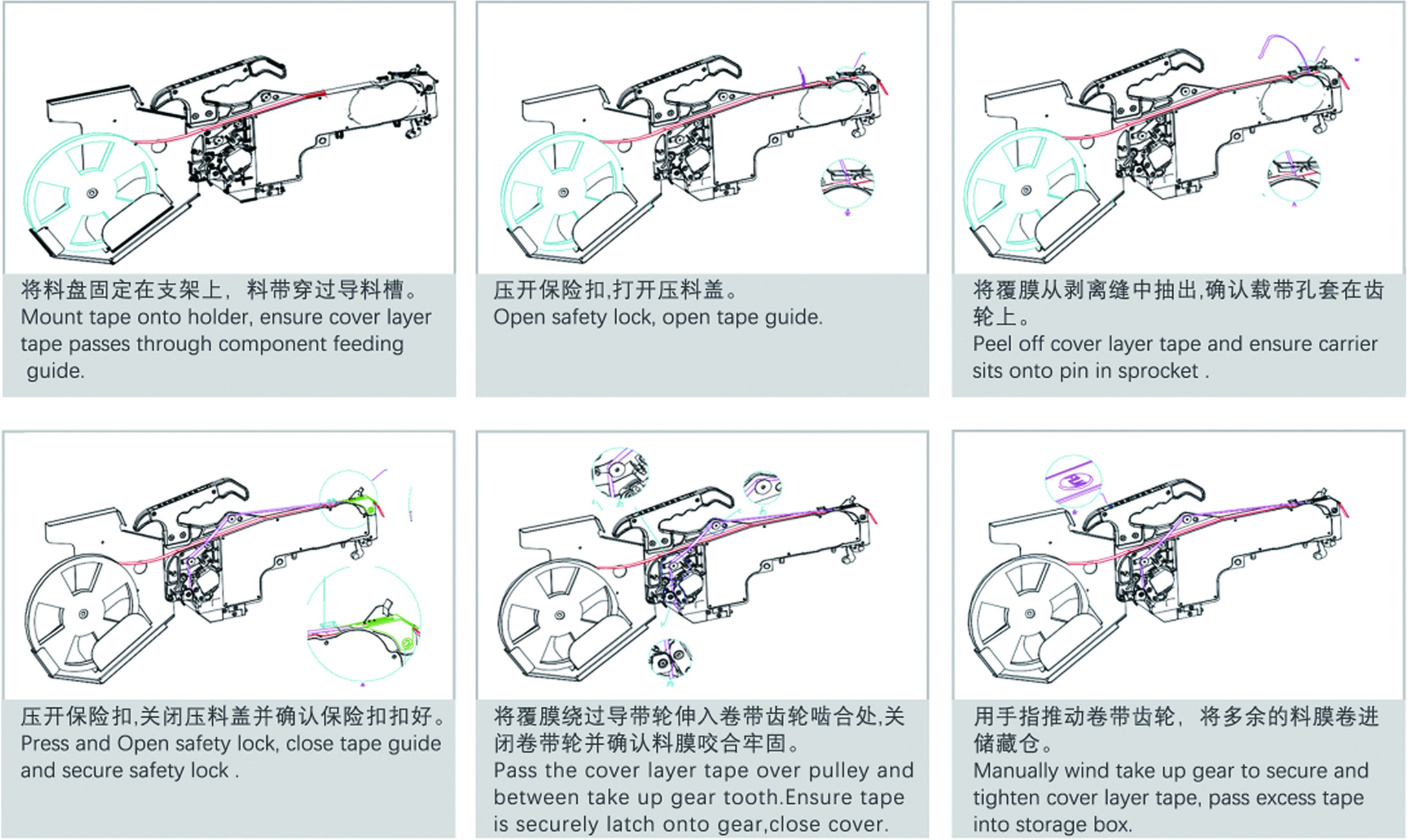 将料盘固定在支架上， 料带穿过导料槽。
Mount tape onto holder, ensure cover layer tape passes through component feeding guide.

压开保险扣,打开压料盖。
Open safety lock, open tape guide.

将覆膜从剥离缝中抽出,确认载带孔套在齿轮上。
Peel off cover layer tape and ensure carrier sits onto pin in sprocket .

压开保险扣,关闭压料盖并确认保险扣扣好。
Press and Open safety lock, close tape guide and secure safety lock .

将覆膜绕过导带轮伸入卷带齿轮啮合处,关闭卷带轮并确认料膜咬合牢固。
Pass the cover layer tape over pulley and between take up gear tooth.Ensure tape is securely latch onto gear,close cover.

用手指推动卷带齿轮， 将多余的料膜卷进储藏仓。
Manually wind take up gear to secure and tighten cover layer tape, pass excess tape into storage box.