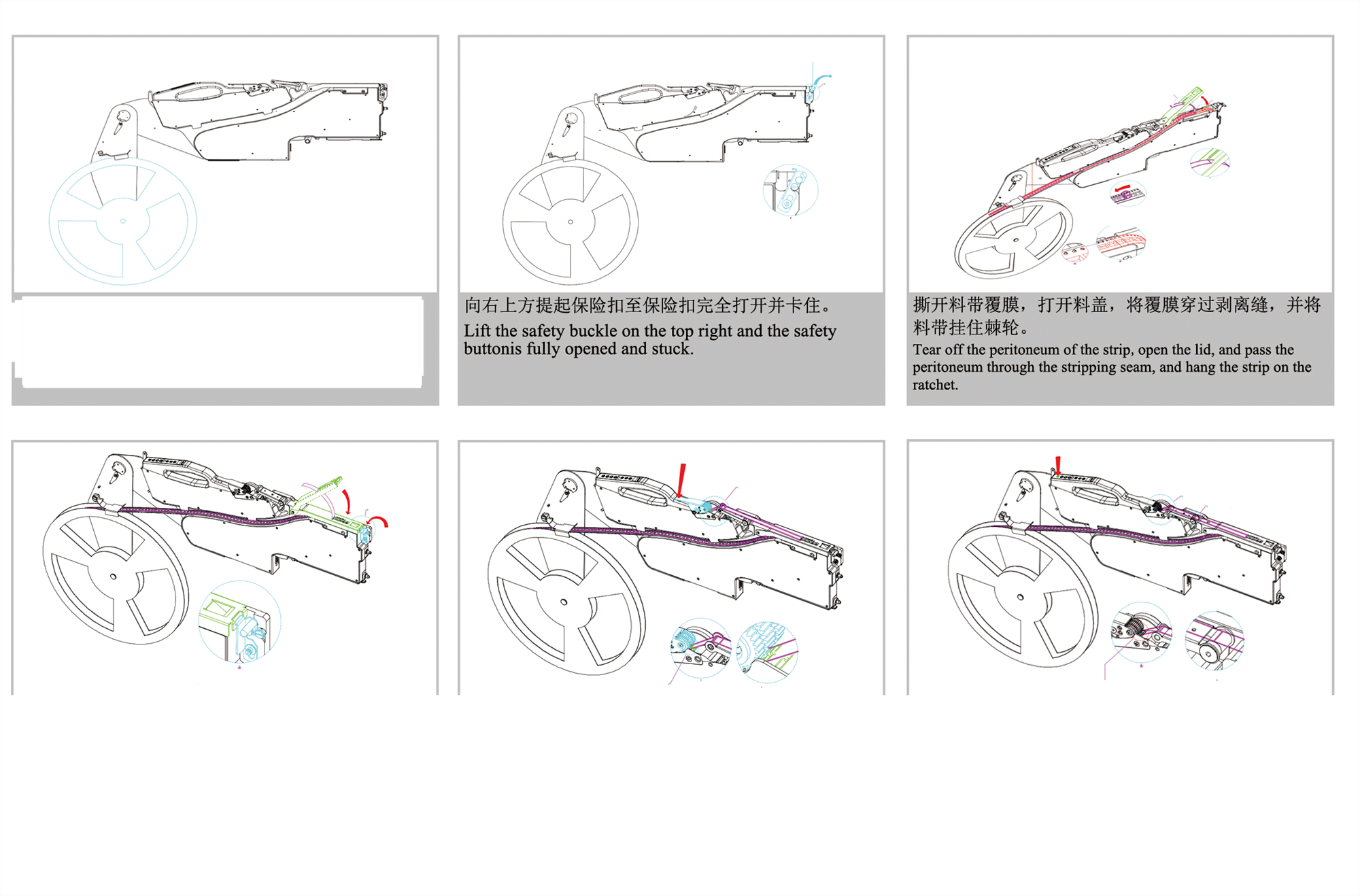 向右上方提起保险扣至保险扣完全打开并卡住。
Lift the safety buckle on the top right and the safety buttonis fully opened and stuck.

撕开料带覆膜，打开料盖，将覆膜穿过剥离缝，并将料带挂住棘轮。
Tear off the peritoneum of the strip, open the lid, and pass the peritoneum through the stripping seam, and hang the strip on the ratchet.