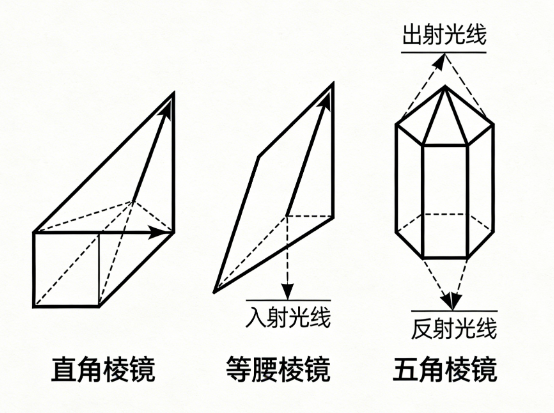 出射光线

入射光线

反射光线

直角棱镜

等腰棱镜

五角棱镜