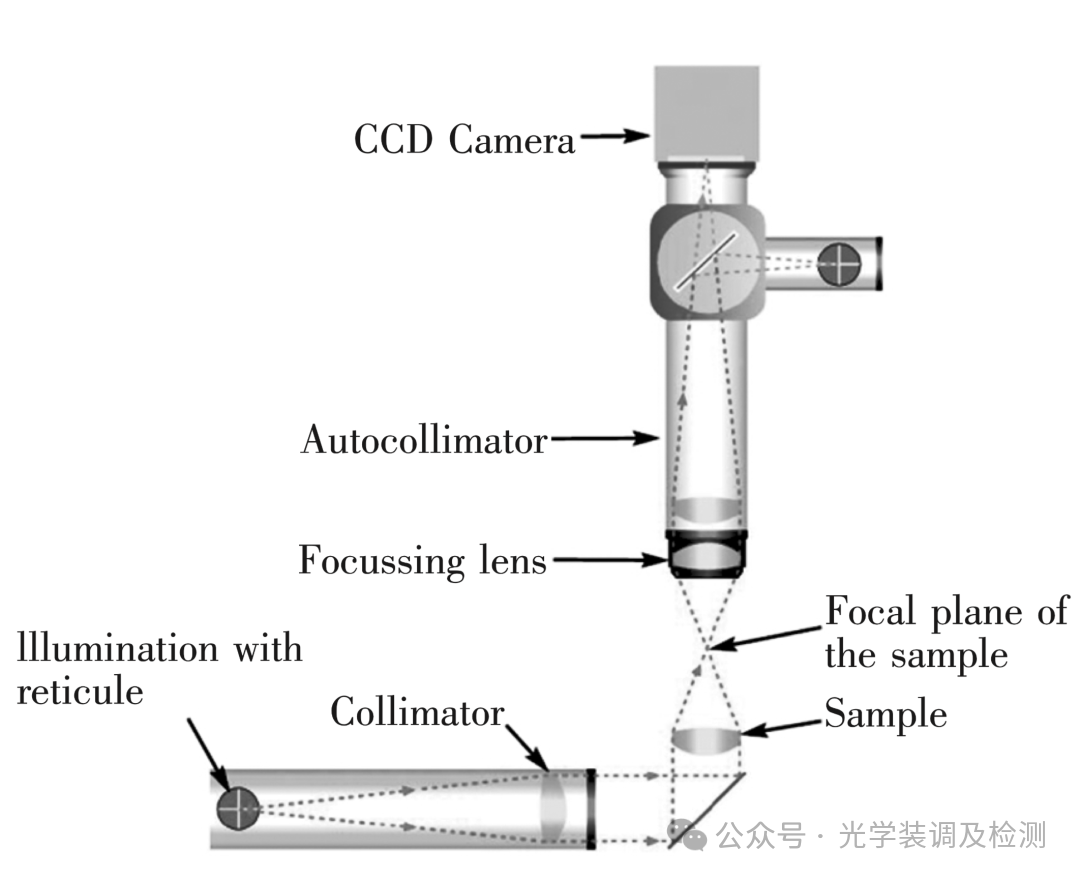 CCD Camera

Autocollimator

Focussing lens

Focal plane of the sample

lllumination with reticule

Collimator

Sample

公众号 · 光学装调及检测