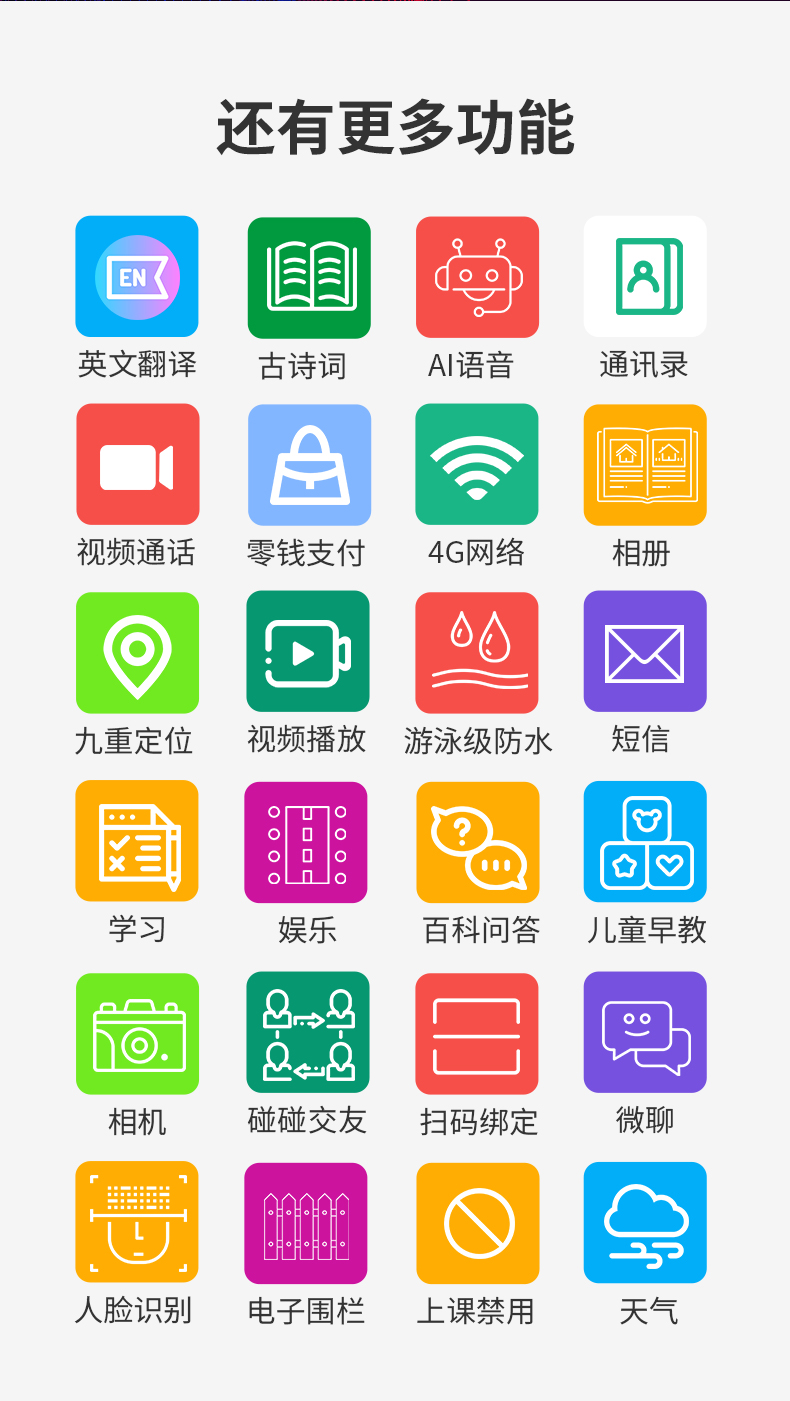 还有更多功能

EN

英文翻译 古诗词 AI语音 通讯录

视频通话 零钱支付 4G网络 相册

九重定位 视频播放 游泳级防水 短信

学习 娱乐 百科问答 儿童早教

相机 碰碰交友 扫码绑定 微聊

人脸识别 电子围栏 上课禁用 天气