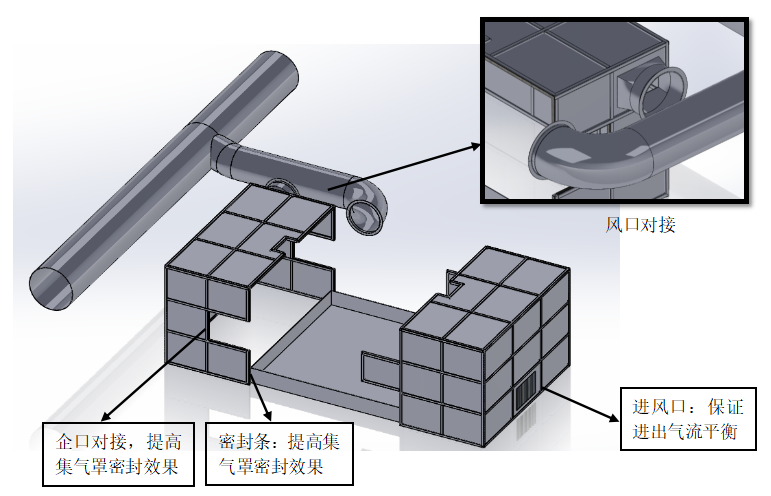 风口对接

企口对接，提高集气罩密封效果

密封条：提高集气罩密封效果

进风口：保证进出气流平衡