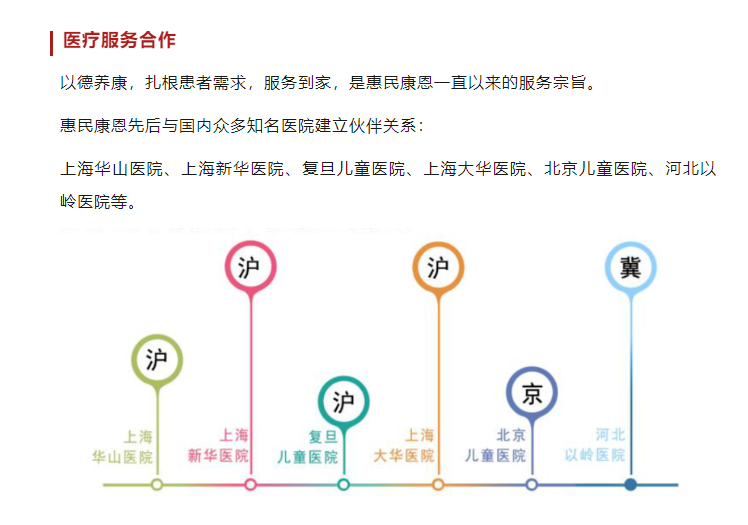 医疗服务合作

以德养康，扎根患者需求，服务到家，是惠民康恩一直以来的服务宗旨。

惠民康恩先后与国内众多知名医院建立伙伴关系：

上海华山医院、上海新华医院、复旦儿童医院、上海大华医院、北京儿童医院、河北以岭医院等。

沪
上海
华山医院

沪
上海
新华医院

沪
复旦
儿童医院

沪
上海
大华医院

京
北京
儿童医院

冀
河北
以岭医院