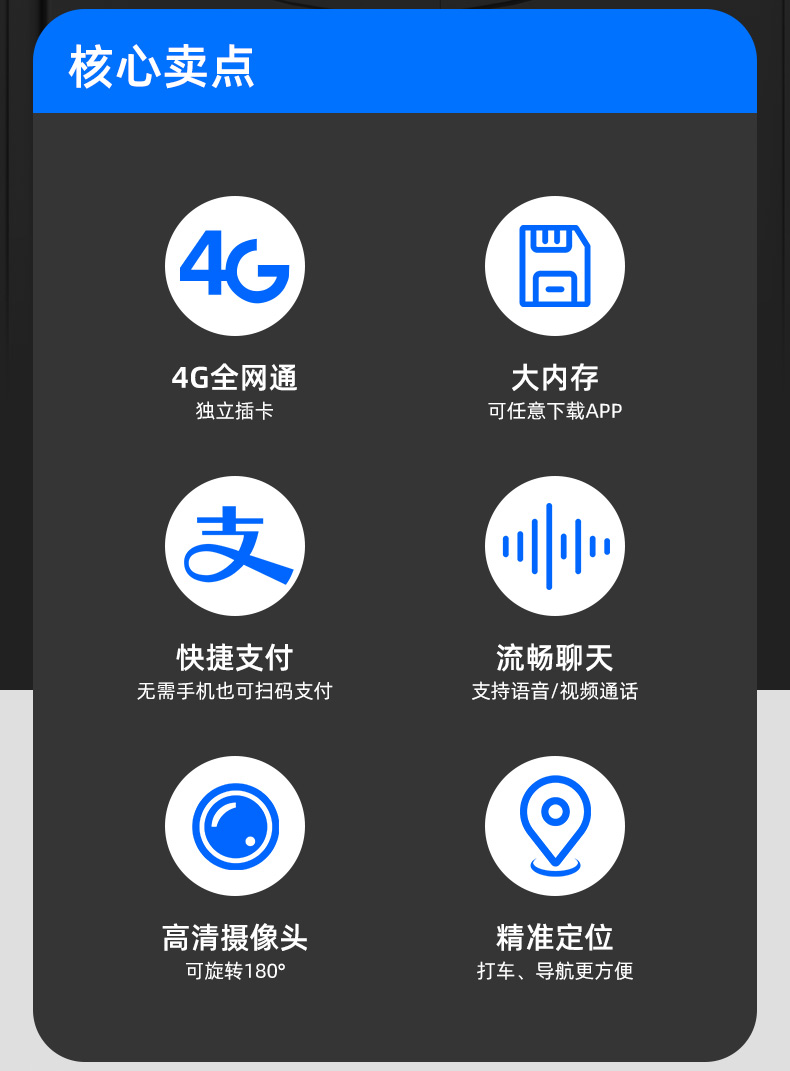 核心卖点

4G

4G全网通
独立插卡

大内存
可任意下载APP

支

快捷支付
无需手机也可扫码支付

流畅聊天
支持语音/视频通话

高清摄像头
可旋转180°

精准定位
打车、导航更方便