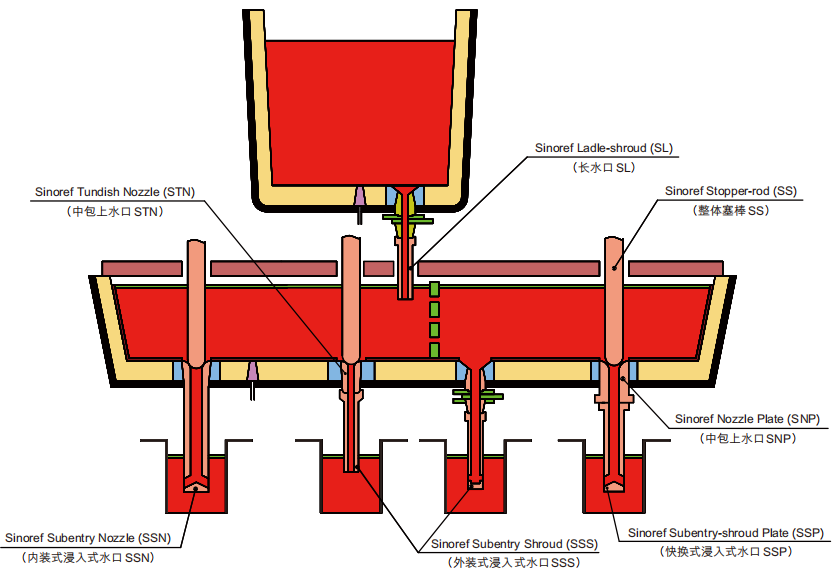 Sinoref Ladle-shroud (SL)
（长水口 SL）

Sinoref Tundish Nozzle (STN)
（中包上水口 STN）

Sinoref Stopper-rod (SS)
（整体塞棒 SS）

Sinoref Nozzle Plate (SNP)
（中包上水口 SNP）

Sinoref Subentry Nozzle (SSN)
（内装式浸入式水口 SSN）

Sinoref Subentry Shroud (SSS)
（外装式浸入式水口 SSS）

Sinoref Subentry-shroud Plate (SSP)
（快换式浸入式水口 SSP）