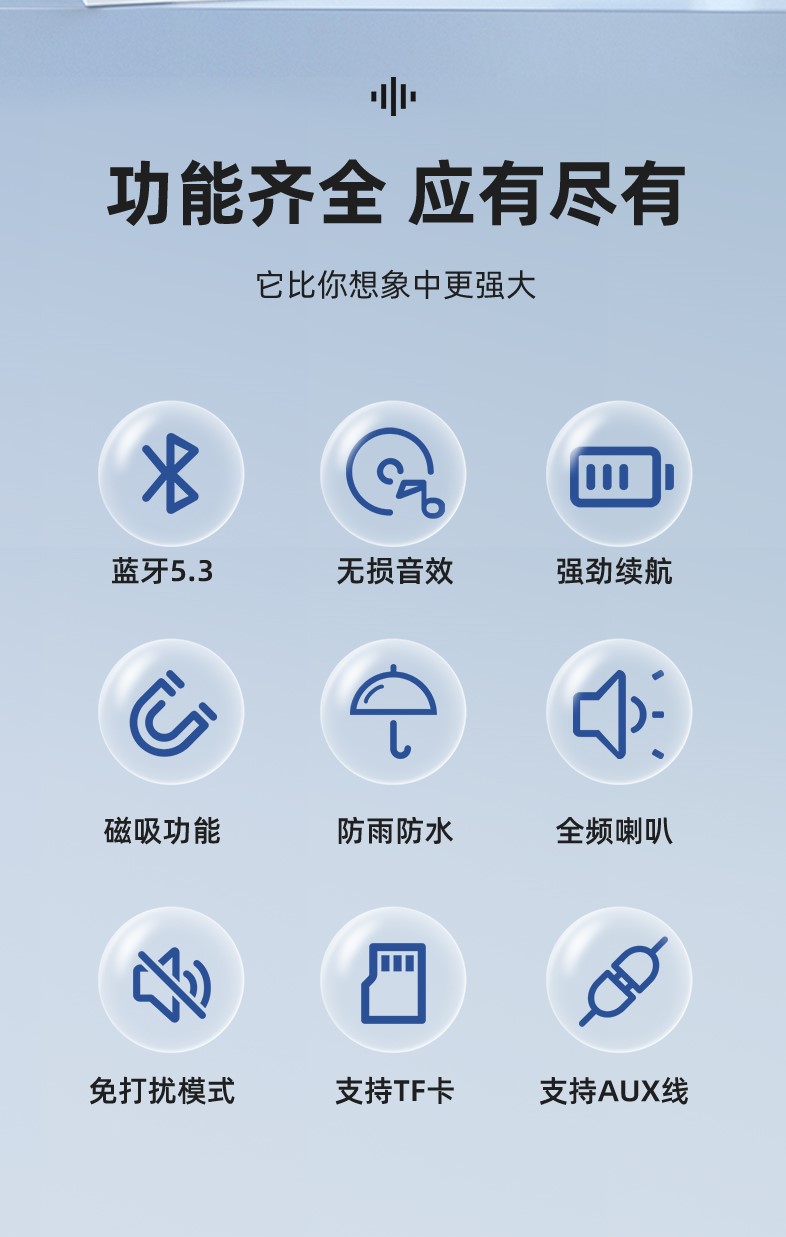 功能齐全 应有尽有

它比你想象中更强大

蓝牙5.3 无损音效 强劲续航

磁吸功能 防雨防水 全频喇叭

免打扰模式 支持TF卡 支持AUX线