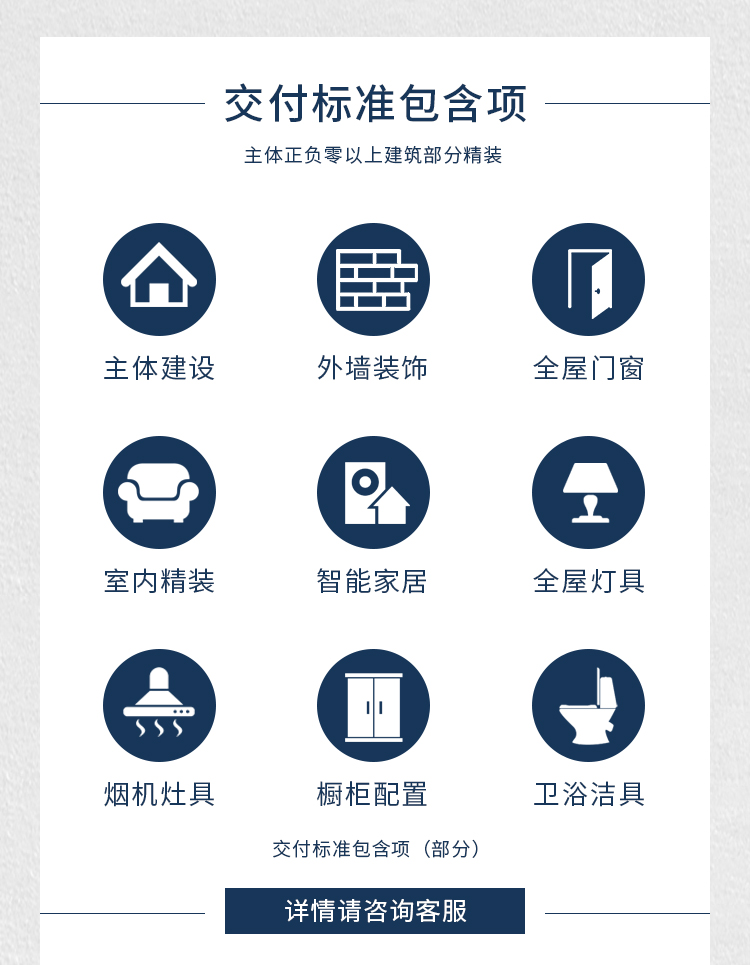 交付标准包含项

主体正负零以上建筑部分精装

主体建设

外墙装饰

全屋门窗

室内精装

智能家居

全屋灯具

烟机灶具

橱柜配置

卫浴洁具

交付标准包含项（部分）

详情请咨询客服