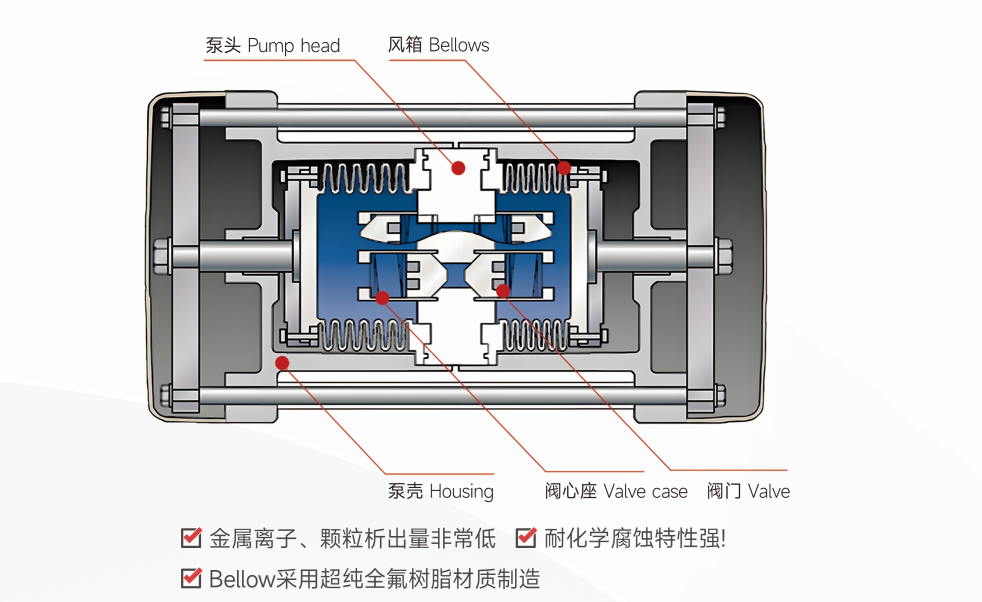 泵头 Pump head
风箱 Bellows

泵壳 Housing
阀心座 Valve case
阀门 Valve

金属离子、颗粒析出量非常低
耐化学腐蚀特性强!
Bellow采用超纯全氟树脂材质制造