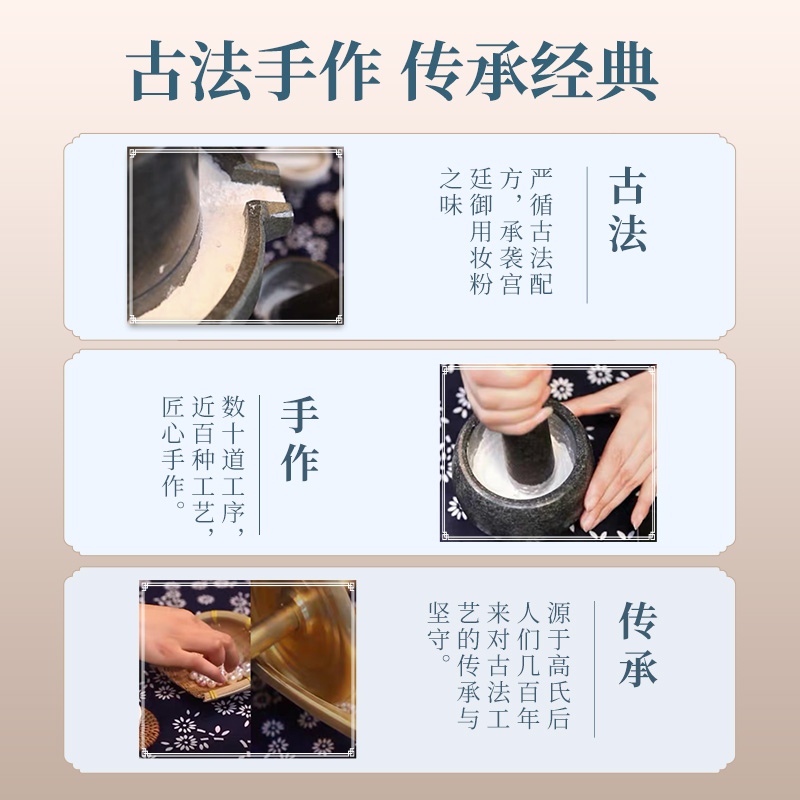 古法手作 传承经典

古法

严循古法配方，承袭宫廷御用妆粉之味

手作

数十道工序，近百种工艺，匠心手作。

传承

源于高氏后人们几百年来对古法工艺的传承与坚守。