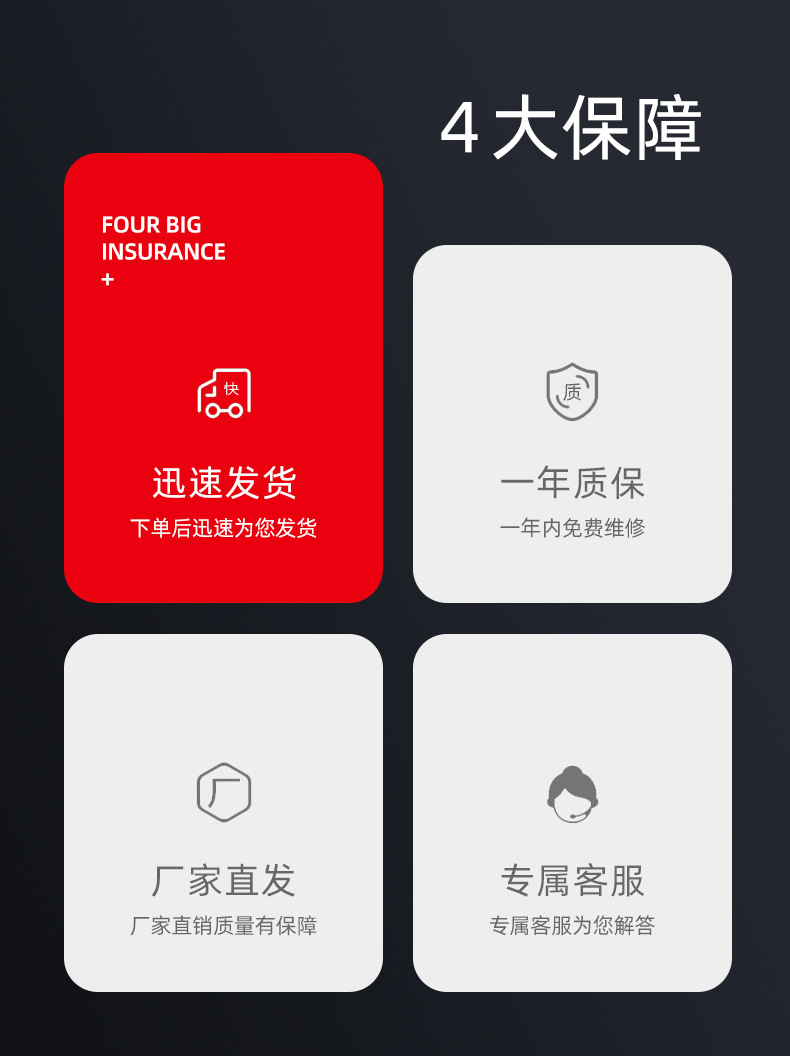 4大保障

FOUR BIG
INSURANCE
+

快

迅速发货

下单后迅速为您发货

质

一年质保

一年内免费维修

厂

厂家直发

厂家直销质量有保障

专属客服

专属客服为您解答