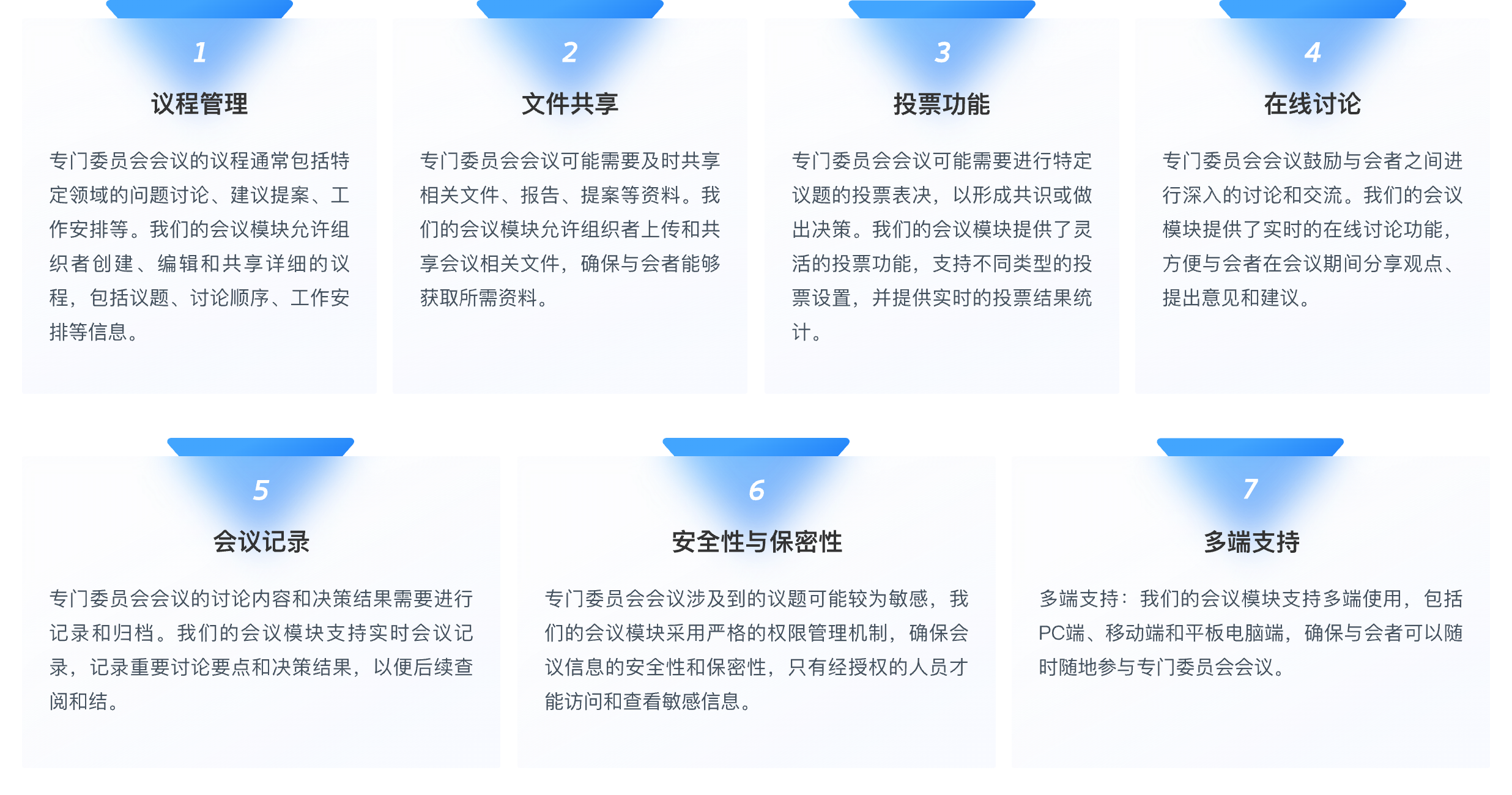 1

议程管理

专门委员会会议的议程通常包括特定领域的问题讨论、建议提案、工作安排等。我们的会议模块允许组织者创建、编辑和共享详细的议程，包括议题、讨论顺序、工作安排等信息。

2

文件共享

专门委员会会议可能需要及时共享相关文件、报告、提案等资料。我们的会议模块允许组织者上传和共享会议相关文件，确保与会者能够获取所需资料。

3

投票功能

专门委员会会议可能需要进行特定议题的投票表决，以形成共识或做出决策。我们的会议模块提供了灵活的投票功能，支持不同类型的投票设置，并提供实时的投票结果统计。

4

在线讨论

专门委员会会议鼓励与会者之间进行深入的讨论和交流。我们的会议模块提供了实时的在线讨论功能，方便与会者在会议期间分享观点、提出意见和建议。

5

会议记录

专门委员会会议的讨论内容和决策结果需要进行记录和归档。我们的会议模块支持实时会议记录，记录重要讨论要点和决策结果，以便后续查阅和结。

6

安全性与保密性

专门委员会会议涉及到的议题可能较为敏感，我们的会议模块采用严格的权限管理机制，确保会议信息的安全性和保密性，只有经授权的人员才能访问和查看敏感信息。

7

多端支持

多端支持：我们的会议模块支持多端使用，包括PC端、移动端和平板电脑端，确保与会者可以随时随地参与专门委员会会议。