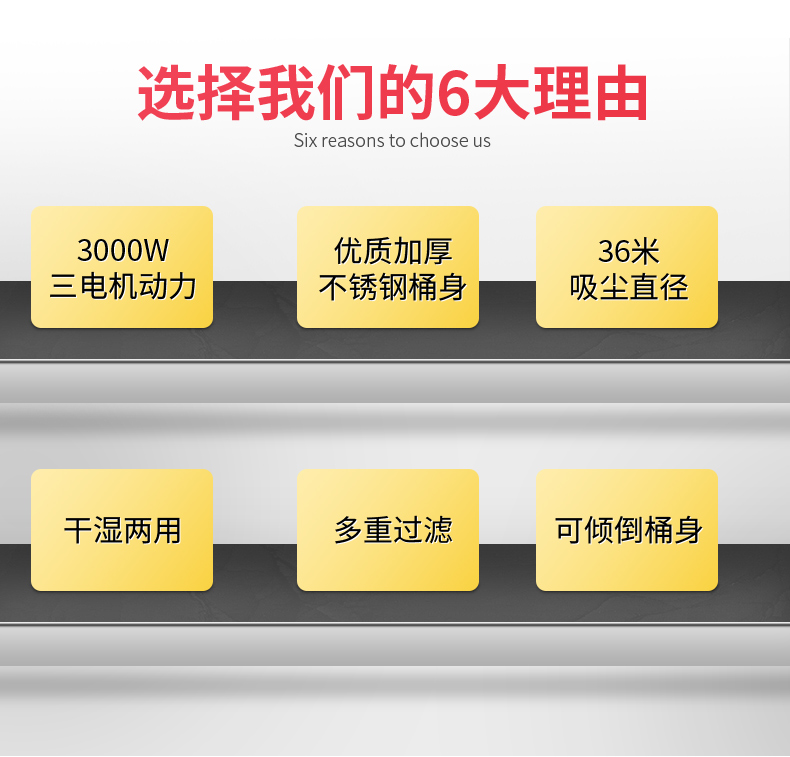 选择我们的6大理由
Six reasons to choose us

3000W
三电机动力

优质加厚
不锈钢桶身

36米
吸尘直径

干湿两用

多重过滤

可倾倒桶身