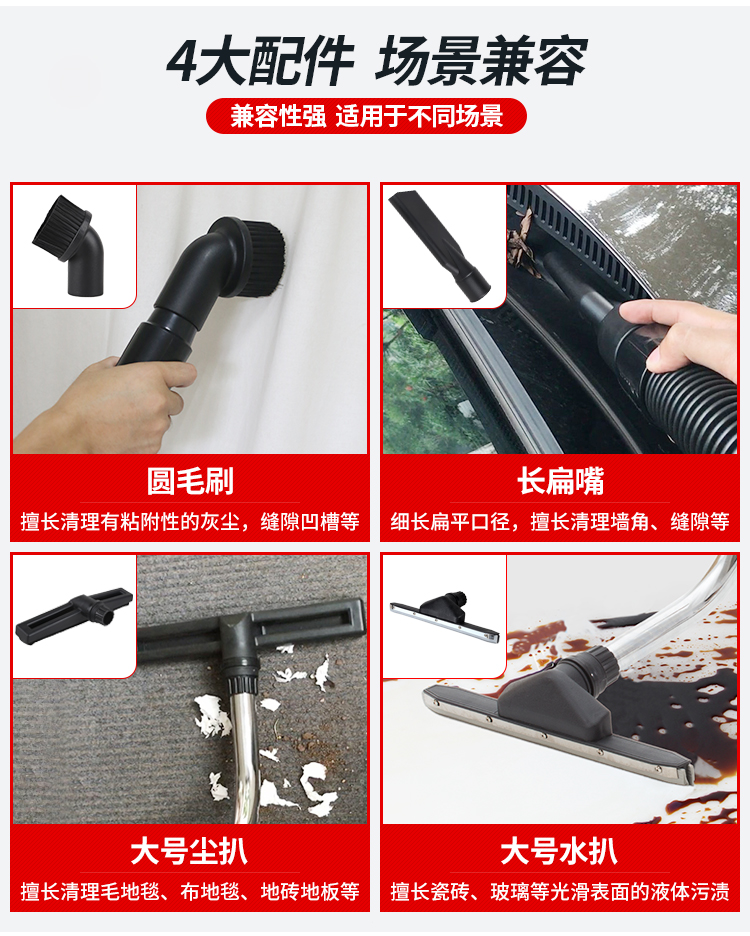 4大配件 场景兼容

兼容性强 适用于不同场景

圆毛刷

擅长清理有粘附性的灰尘，缝隙凹槽等

长扁嘴

细长扁平口径，擅长清理墙角、缝隙等

大号尘扒

擅长清理毛地毯、布地毯、地砖地板等

大号水扒

擅长瓷砖、玻璃等光滑表面的液体污渍