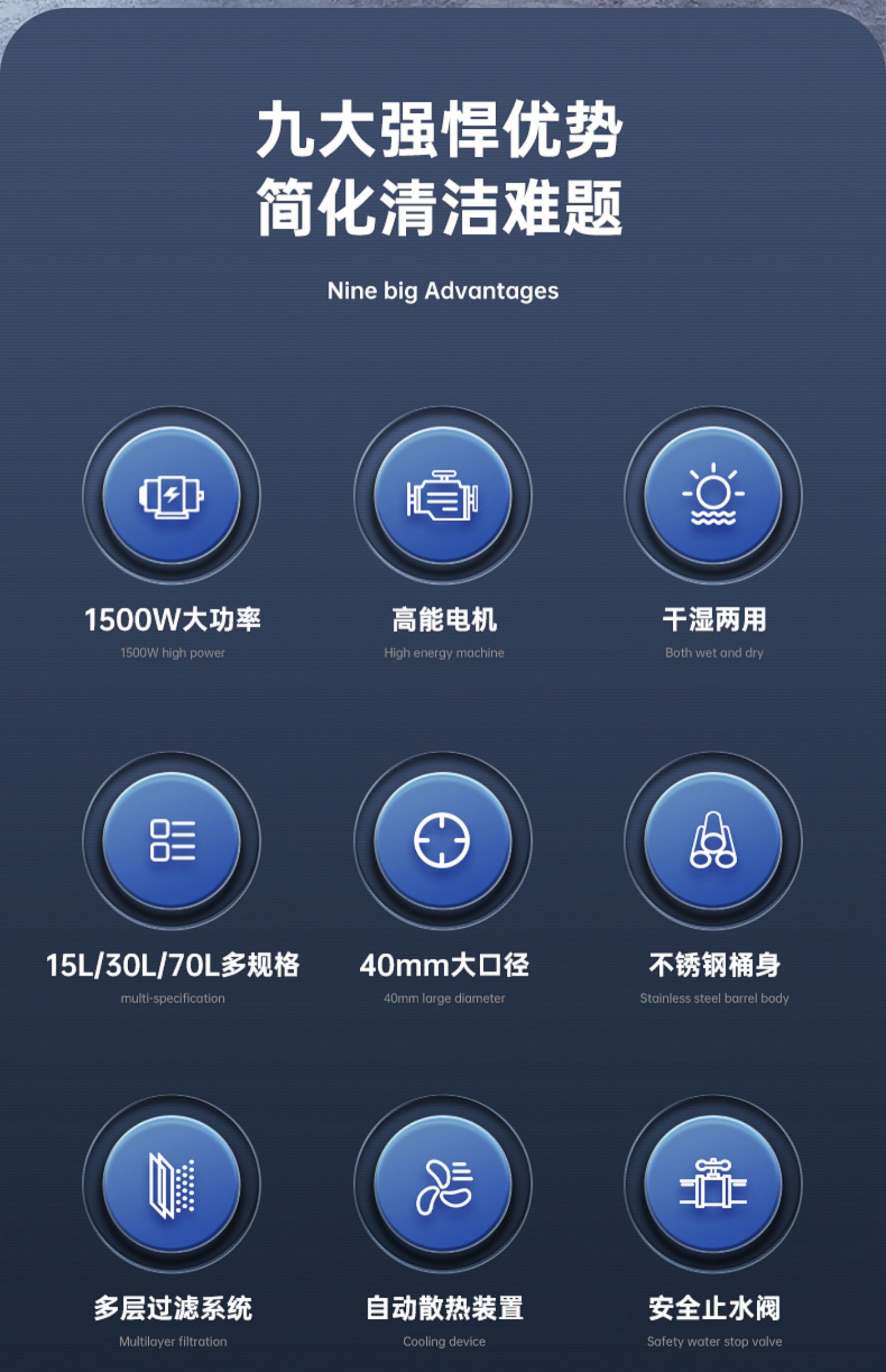 九大强悍优势
简化清洁难题

Nine big Advantages

1500W大功率
1500W high power

高能电机
High energy machine

干湿两用
Both wet and dry

15L/30L/70L多规格
multi-specification

40mm大口径
40mm large diameter

不锈钢桶身
Stainless steel barrel body

多层过滤系统
Multilayer filtration

自动散热装置
Cooling device

安全止水阀
Safety water stop valve