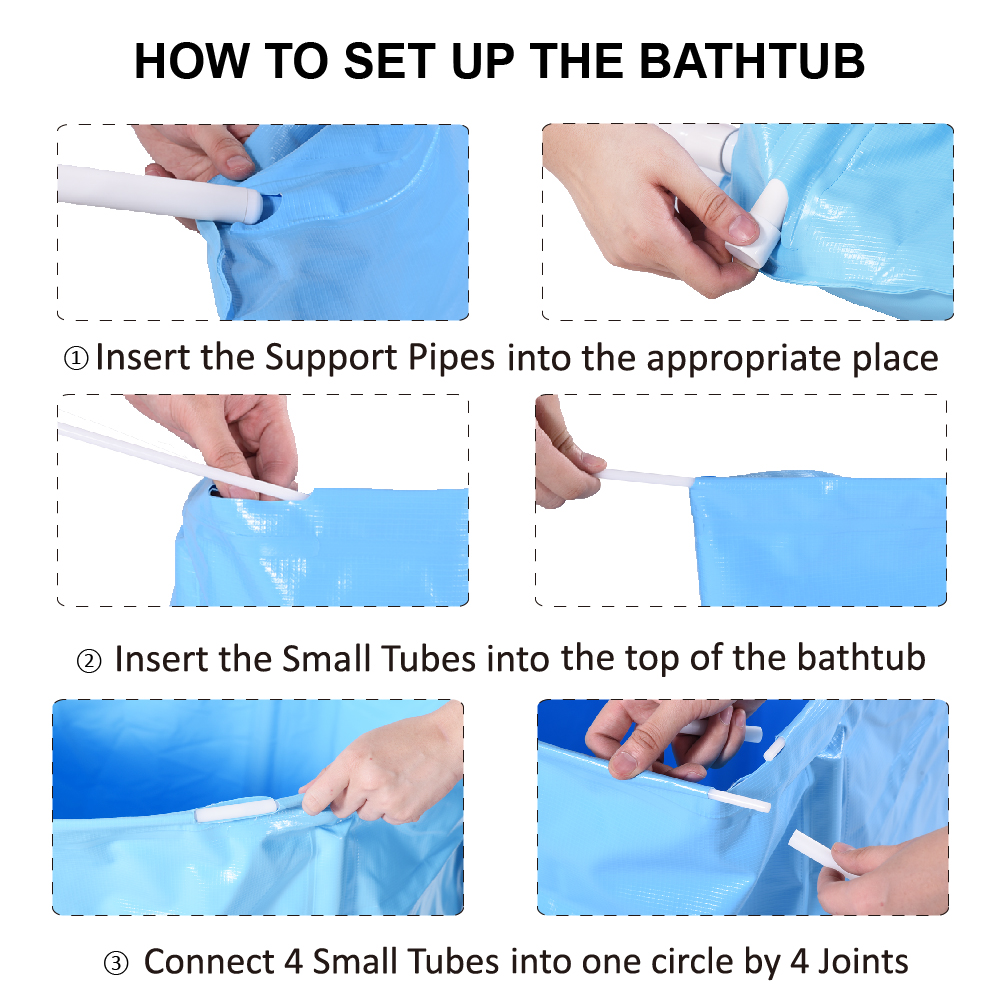 HOW TO SET UP THE BATHTUB

① Insert the Support Pipes into the appropriate place

② Insert the Small Tubes into the top of the bathtub

③ Connect 4 Small Tubes into one circle by 4 Joints