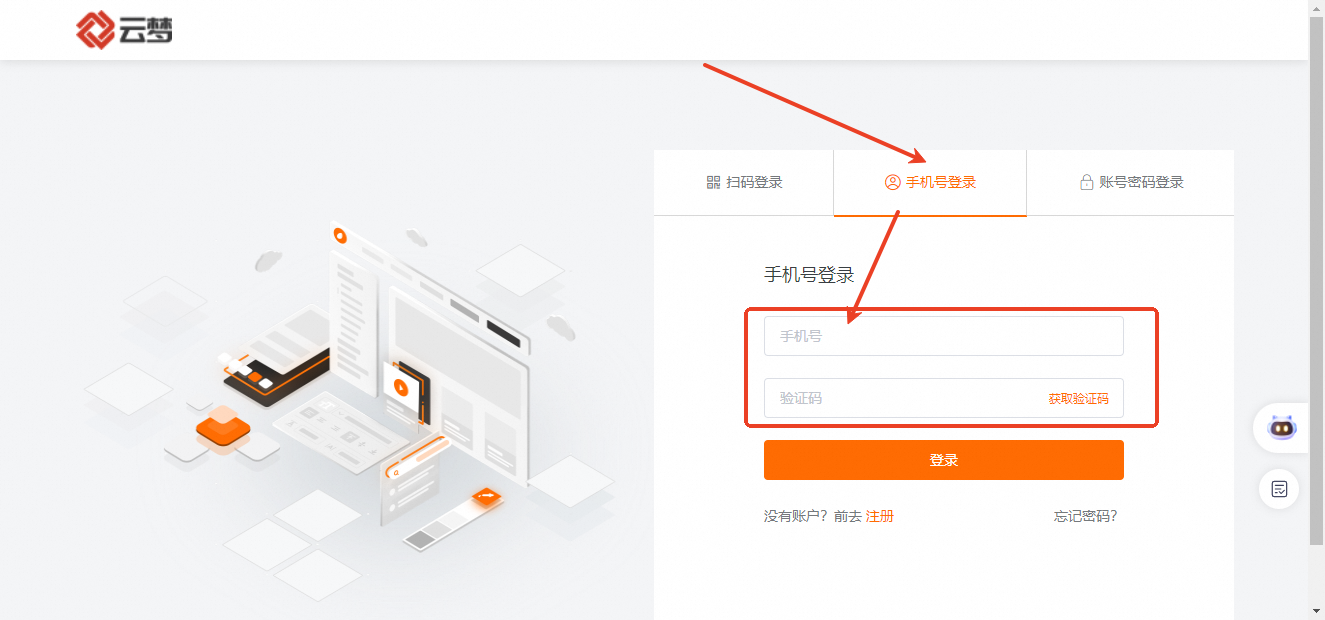 云梦

扫码登录
手机号登录
账号密码登录

手机号登录

手机号

验证码
获取验证码

登录

没有账户？前去 注册
忘记密码?