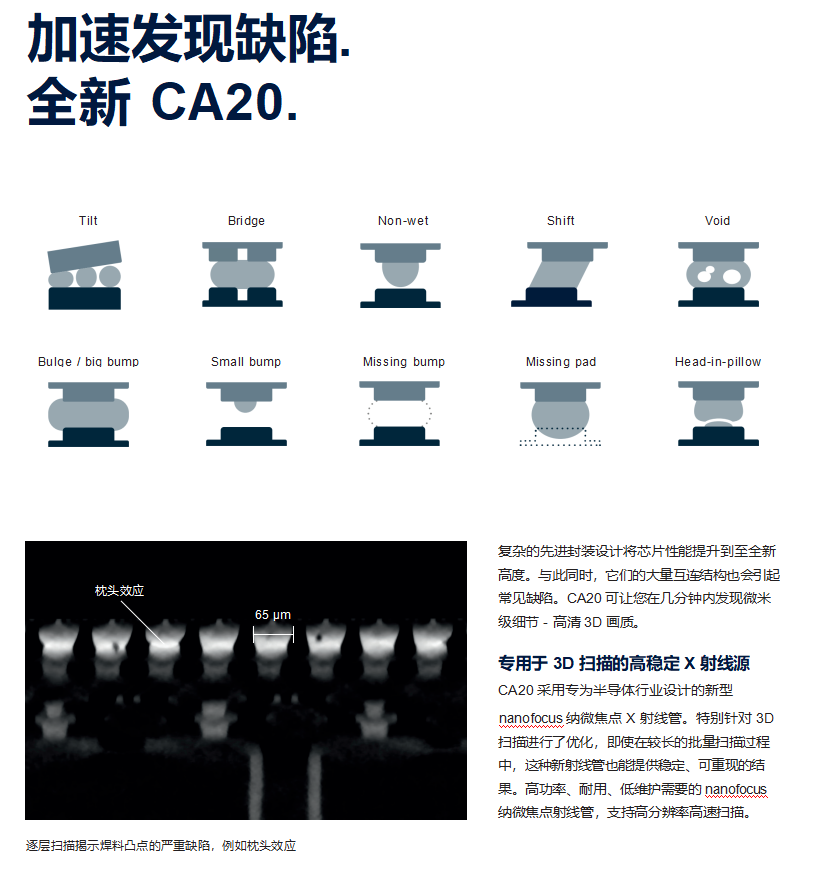 加速发现缺陷.
全新 CA20.

Tilt

Bridge

Non-wet

Shift

Void

Bulge / big bump

Small bump

Missing bump

Missing pad

Head-in-pillow

枕头效应

65 µm

逐层扫描揭示焊料凸点的严重缺陷，例如枕头效应

复杂的先进封装设计将芯片性能提升到至全新高度。与此同时，它们的大量互连结构也会引起常见缺陷。CA20 可让您在几分钟内发现微米级细节 - 高清 3D 画质。

专用于 3D 扫描的高稳定 X 射线源

CA20 采用专为半导体行业设计的新型 nanofocus 纳微焦点 X 射线管。特别针对 3D 扫描进行了优化，即使在较长的批量扫描过程中，这种新射线管也能提供稳定、可重现的结果。高功率、耐用、低维护需要的 nanofocus 纳微焦点射线管，支持高分辨率高速扫描。