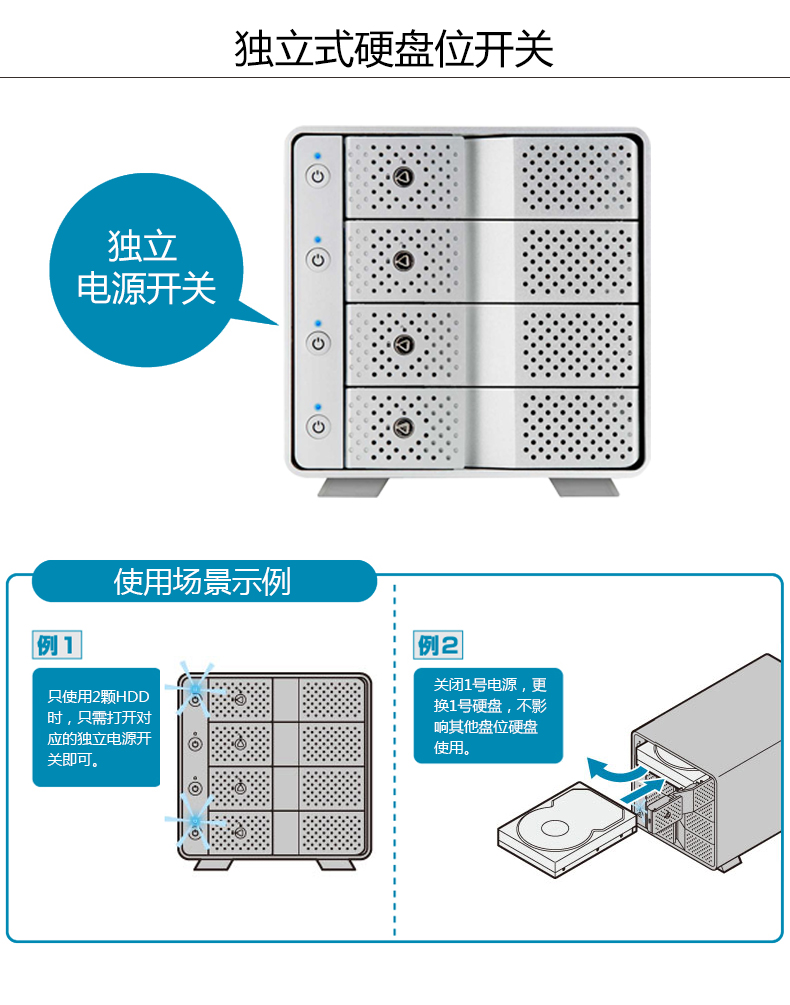 独立式硬盘位开关

独立
电源开关

使用场景示例

例1

只使用2颗HDD时，只需打开对应的独立电源开关即可。

例2

关闭1号电源，更换1号硬盘，不影响其他盘位硬盘使用。