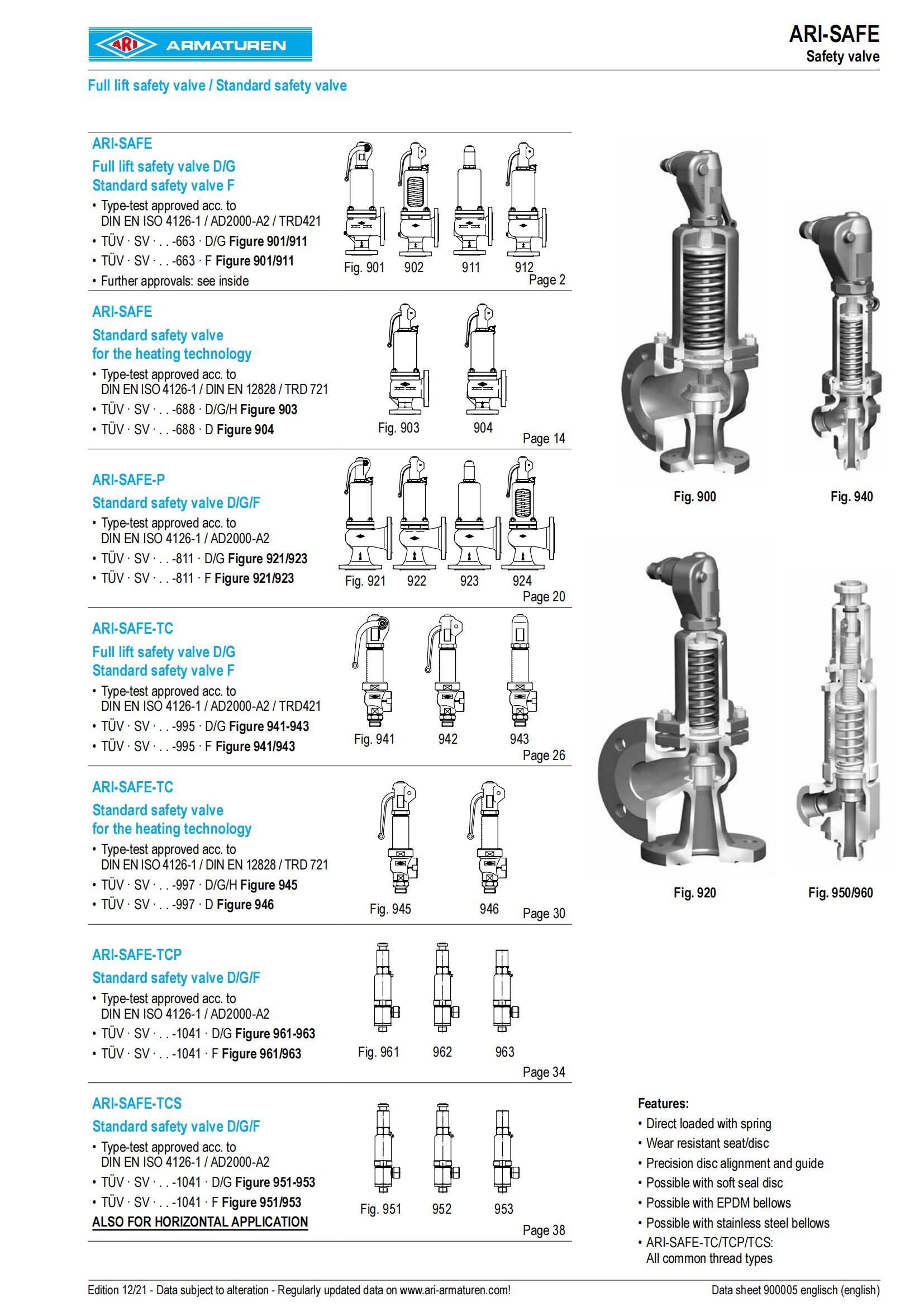 ARI ARMATUREN

ARI-SAFE
Safety valve

Full lift safety valve / Standard safety valve

ARI-SAFE
Full lift safety valve D/G
Standard safety valve F
• Type-test approved acc. to DIN EN ISO 4126-1 / AD2000-A2 / TRD421
• TÜV · SV · . . -663 · D/G Figure 901/911
• TÜV · SV · . . -663 · F Figure 901/911
• Further approvals: see inside

Fig. 901 902 911 912
Page 2

ARI-SAFE
Standard safety valve for the heating technology
• Type-test approved acc. to DIN EN ISO 4126-1 / DIN EN 12828 / TRD 721
• TÜV · SV · . . -688 · D/G/H Figure 903
• TÜV · SV · . . -688 · D Figure 904

Fig. 903 904
Page 14

ARI-SAFE-P
Standard safety valve D/G/F
• Type-test approved acc. to DIN EN ISO 4126-1 / AD2000-A2
• TÜV · SV · . . -811 · D/G Figure 921/923
• TÜV · SV · . . -811 · F Figure 921/923

Fig. 921 922 923 924
Page 20

ARI-SAFE-TC
Full lift safety valve D/G
Standard safety valve F
• Type-test approved acc. to DIN EN ISO 4126-1 / AD2000-A2 / TRD421
• TÜV · SV · . . -995 · D/G Figure 941-943
• TÜV · SV · . . -995 · F Figure 941/943

Fig. 941 942 943
Page 26

ARI-SAFE-TC
Standard safety valve for the heating technology
• Type-test approved acc. to DIN EN ISO 4126-1 / DIN EN 12828 / TRD 721
• TÜV · SV · . . -997 · D/G/H Figure 945
• TÜV · SV · . . -997 · D Figure 946

Fig. 945 946
Page 30

ARI-SAFE-TCP
Standard safety valve D/G/F
• Type-test approved acc. to DIN EN ISO 4126-1 / AD2000-A2
• TÜV · SV · . . -1041 · D/G Figure 961-963
• TÜV · SV · . . -1041 · F Figure 961/963

Fig. 961 962 963
Page 34

ARI-SAFE-TCS
Standard safety valve D/G/F
• Type-test approved acc. to DIN EN ISO 4126-1 / AD2000-A2
• TÜV · SV · . . -1041 · D/G Figure 951-953
• TÜV · SV · . . -1041 · F Figure 951/953
ALSO FOR HORIZONTAL APPLICATION

Fig. 951 952 953
Page 38

Fig. 900
Fig. 940
Fig. 920
Fig. 950/960

Features:
• Direct loaded with spring
• Wear resistant seat/disc
• Precision disc alignment and guide
• Possible with soft seal disc
• Possible with EPDM bellows
• Possible with stainless steel bellows
• ARI-SAFE-TC/TCP/TCS: All common thread types

Edition 12/21 - Data subject to alteration - Regularly updated data on www.ari-armaturen.com!
Data sheet 900005 englisch (english)